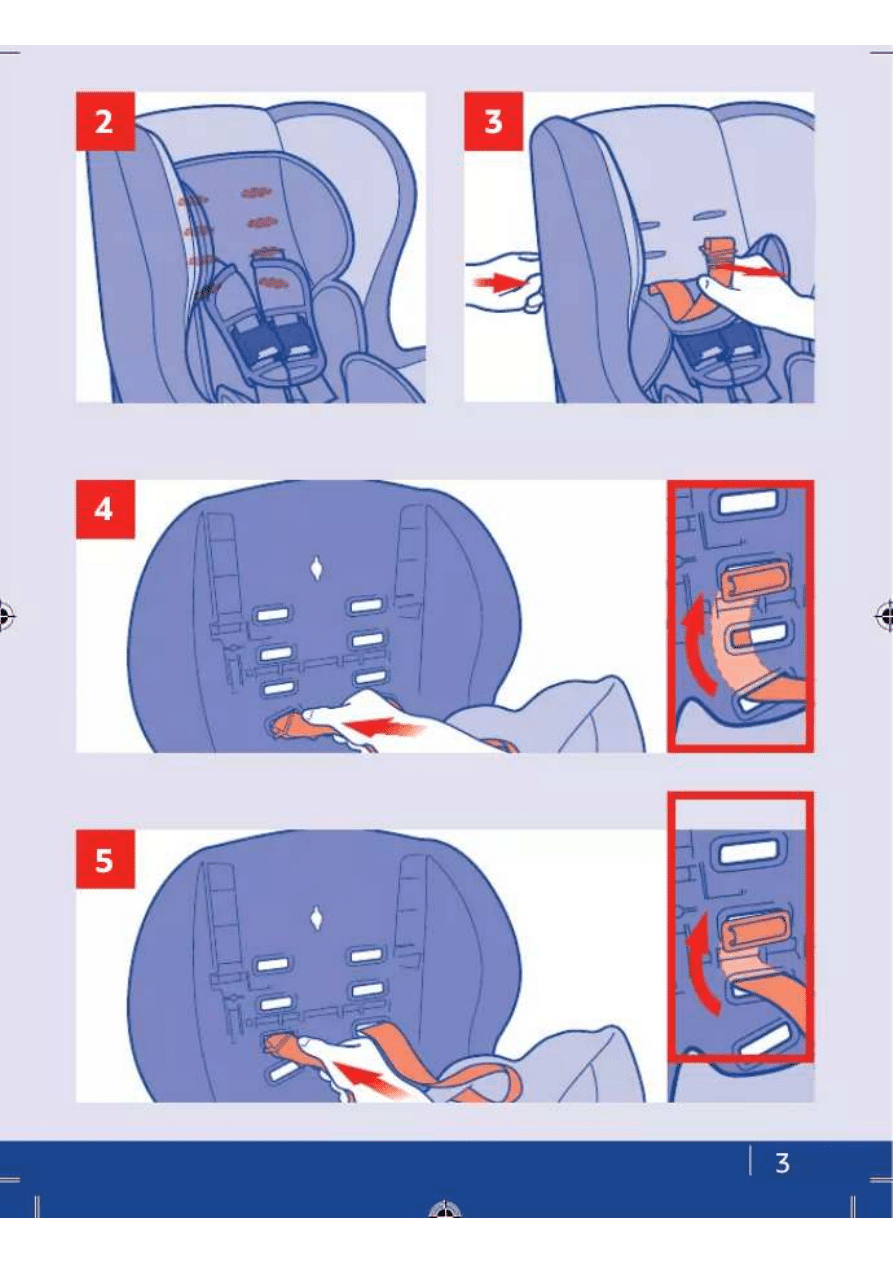 2

3

4

5

3