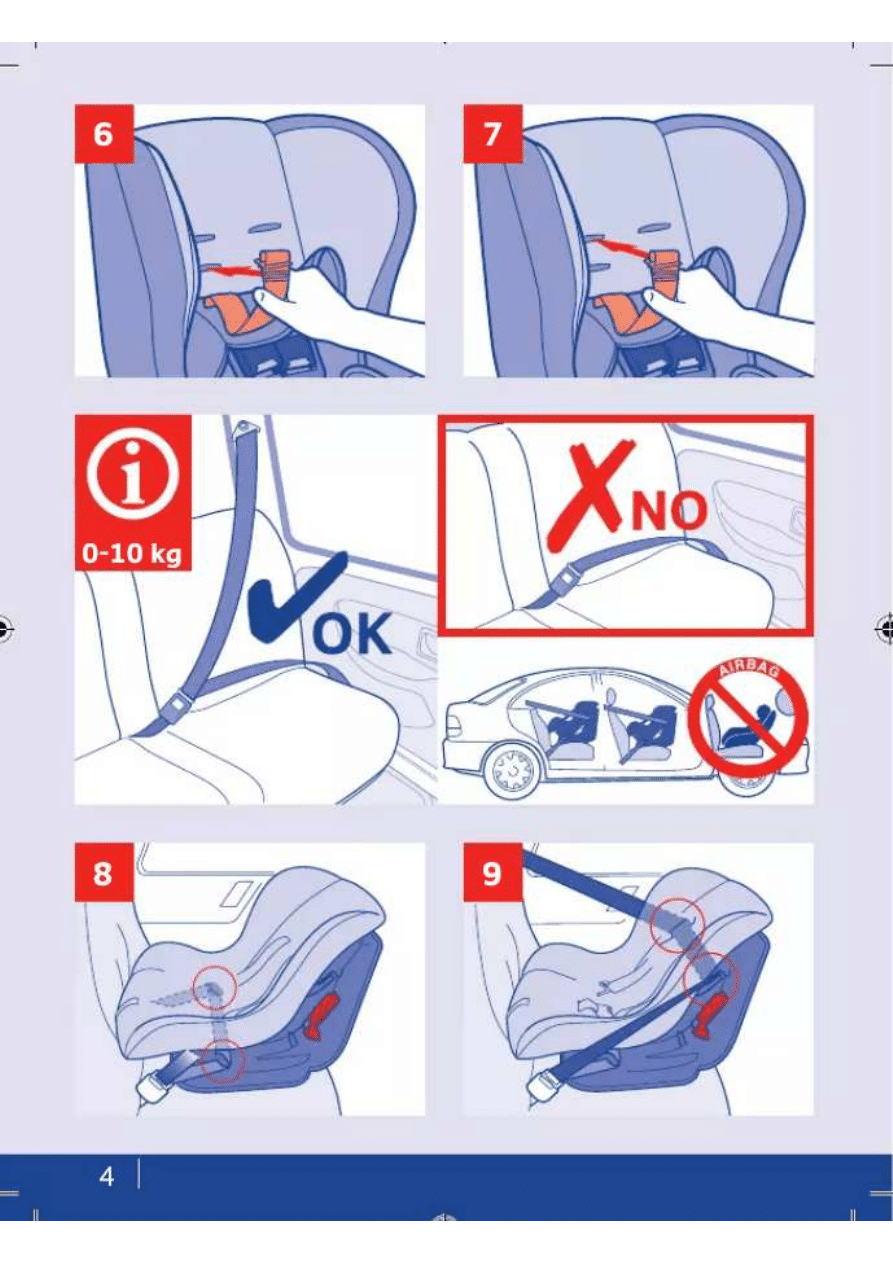 6

7

0-10 kg

OK

NO

AIRBAG

8

9

4