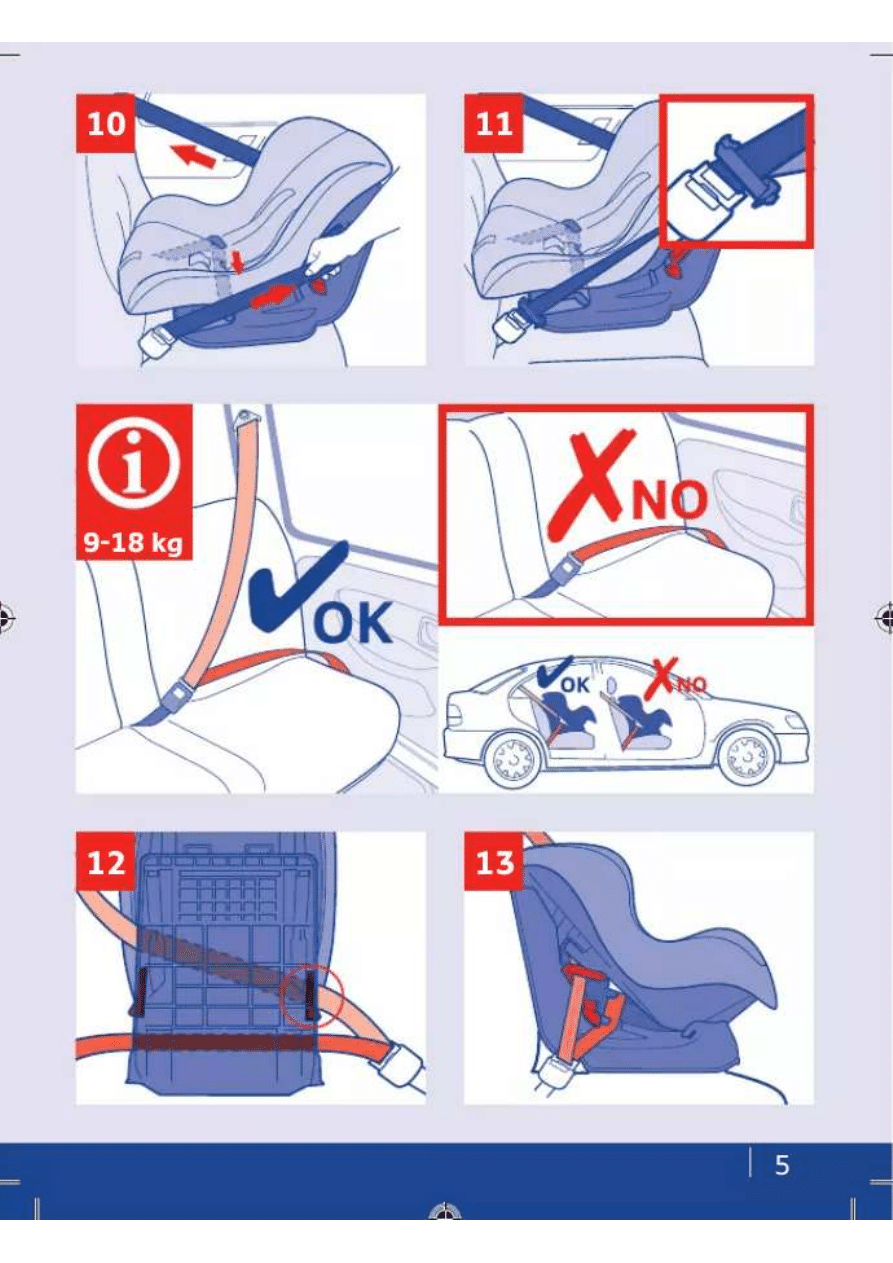 10

11

i
9-18 kg

OK

NO

OK

NO

12

13

5