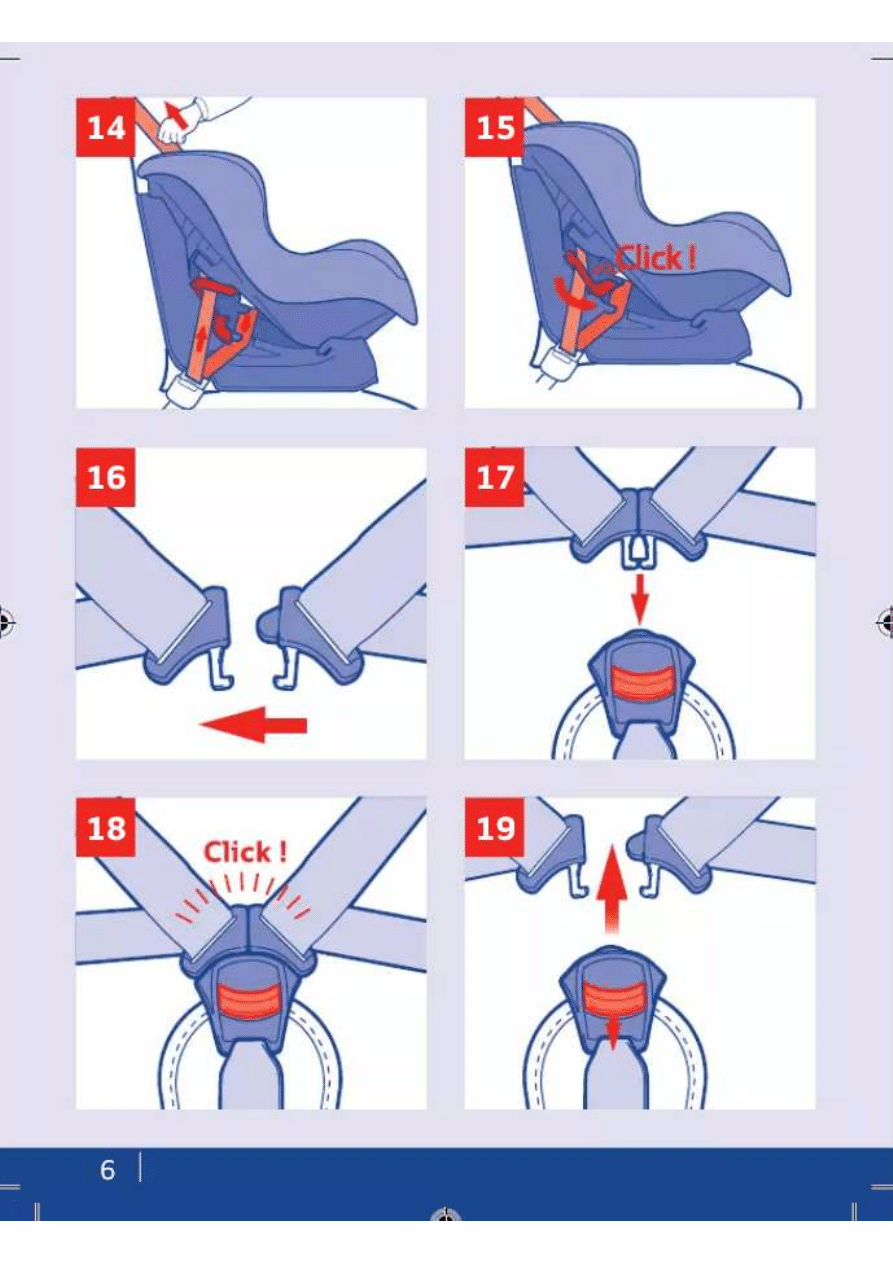 14

15

Click !

16

17

18

Click !

19

6