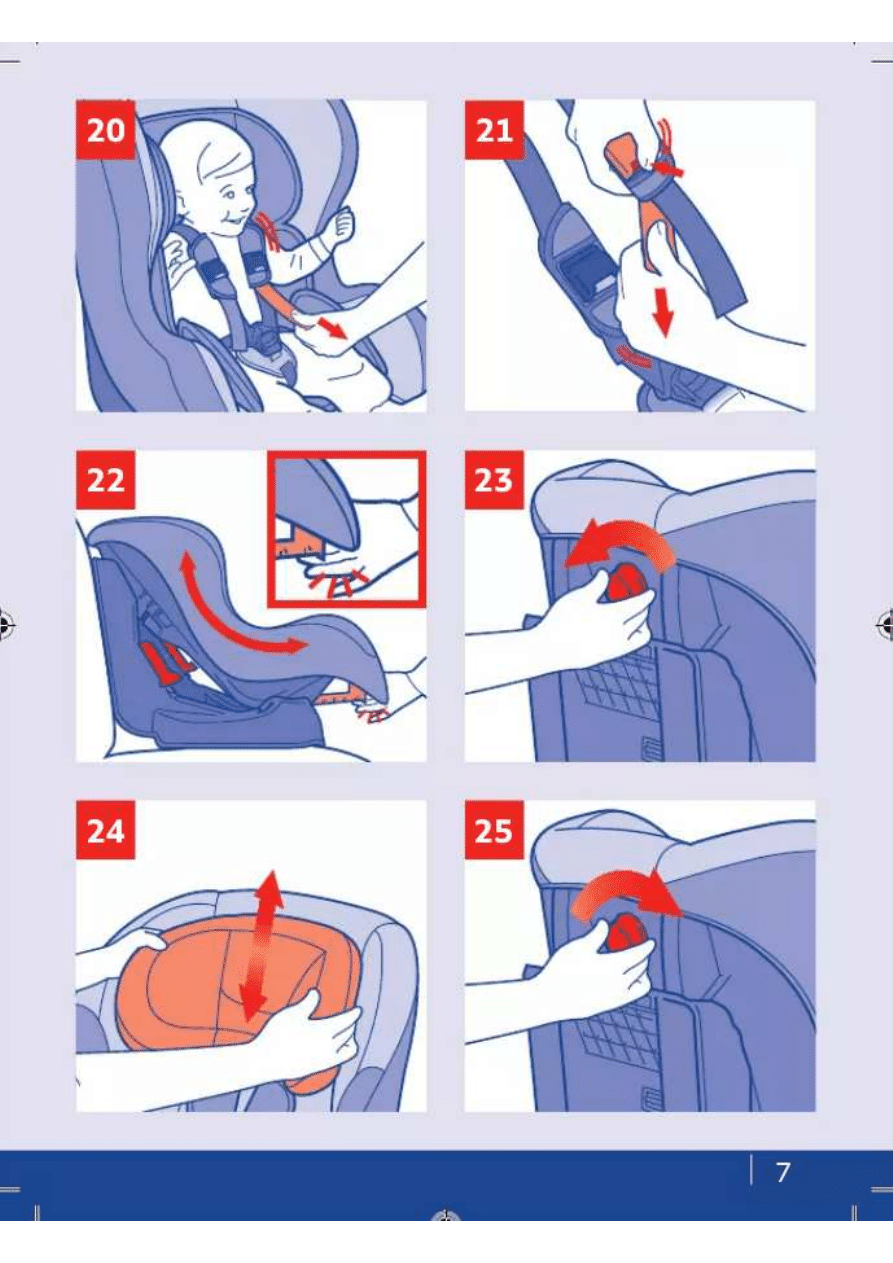 20

21

22

23

24

25

7