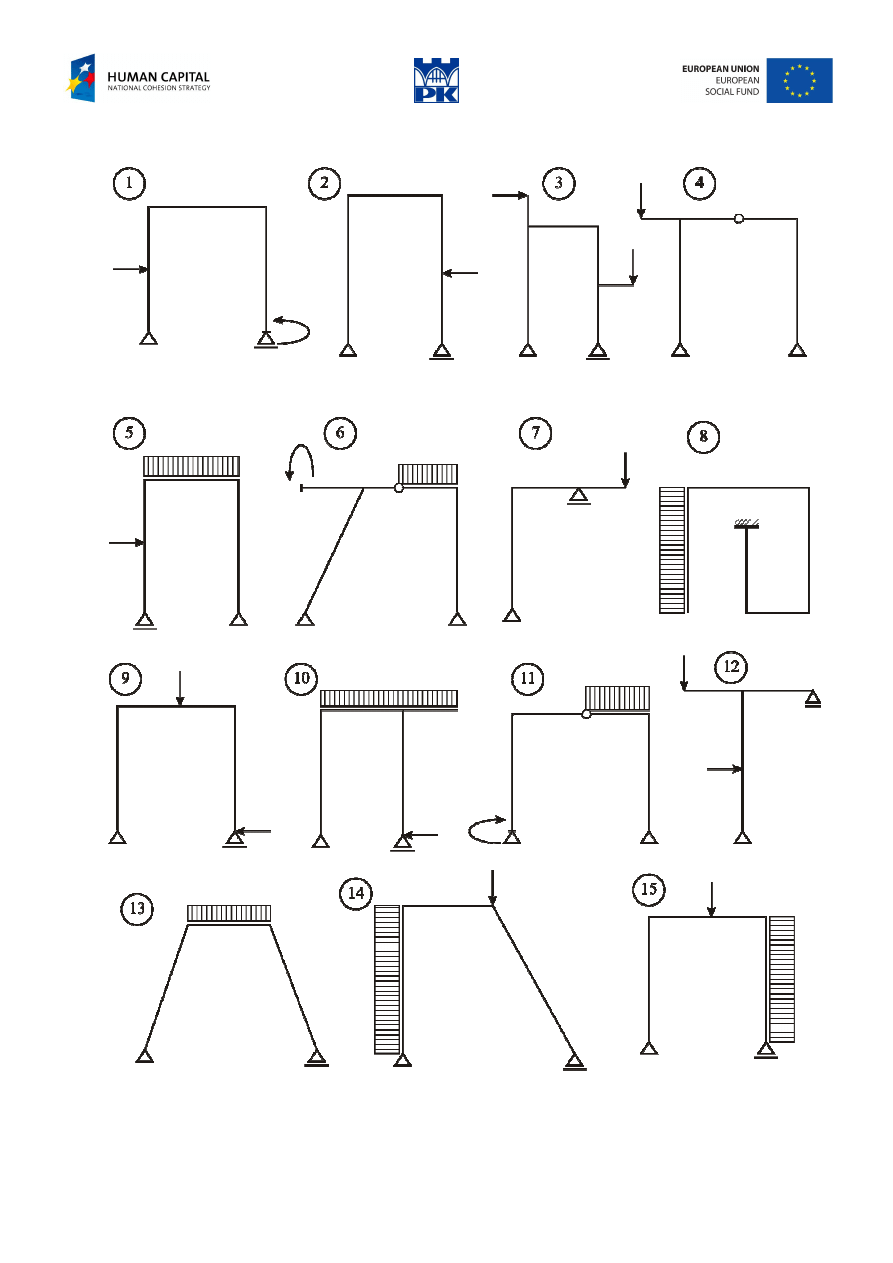 HUMAN CAPITAL
NATIONAL COHESION STRATEGY

PK

EUROPEAN UNION
EUROPEAN
SOCIAL FUND

1
2
3
4
5
6
7
8
9
10
11
12
13
14
15