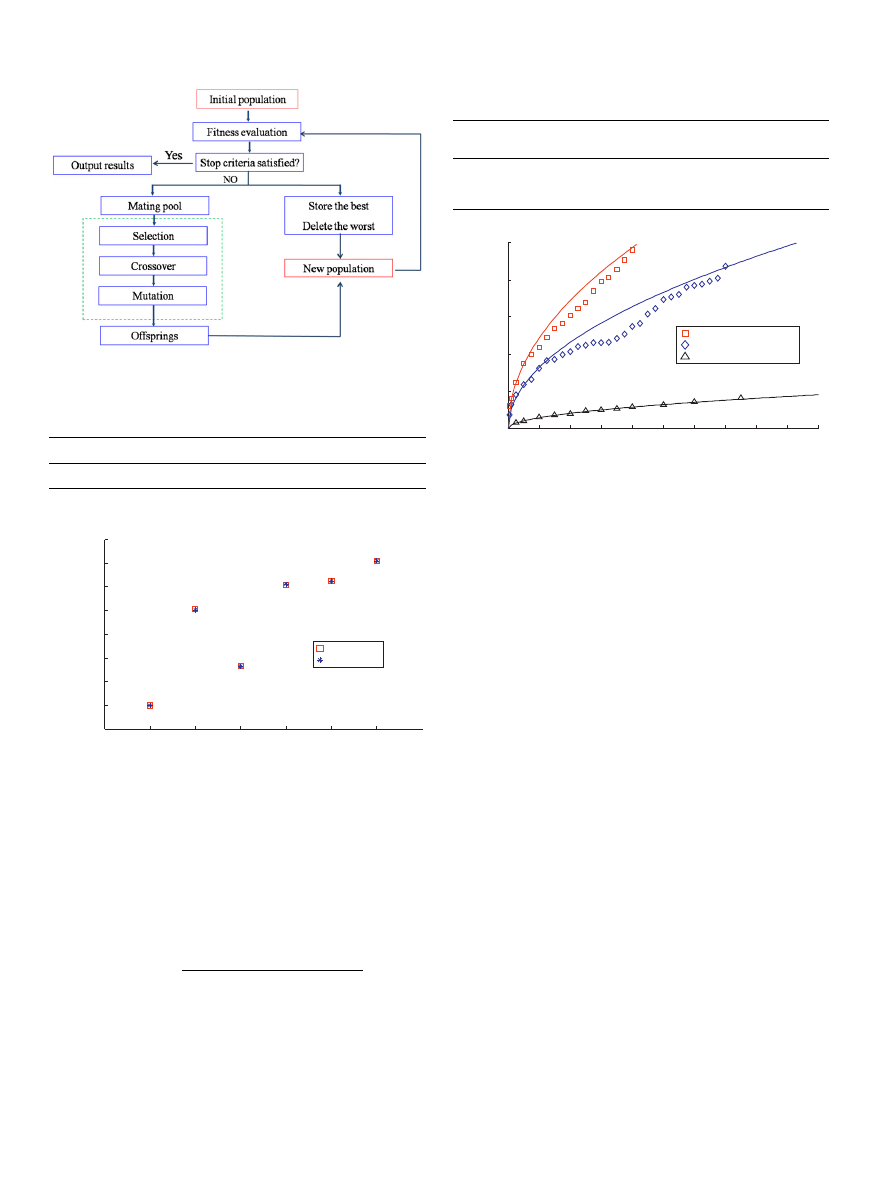 Initial population

Fitness evaluation

Stop criteria satisfied?

Yes

Output results

NO

Mating pool

Selection

Crossover

Mutation

Offsprings

Store the best

Delete the worst

New population