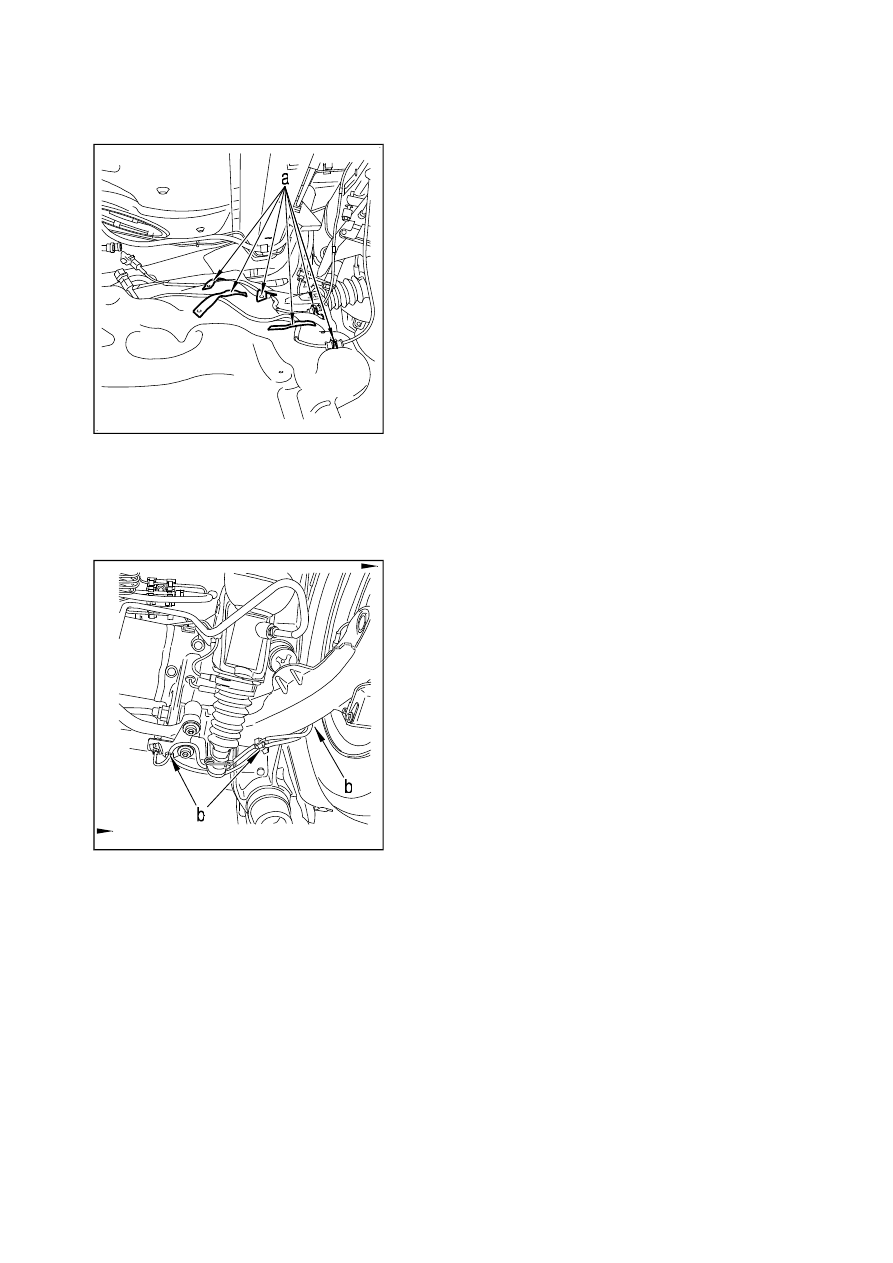 a

b
b