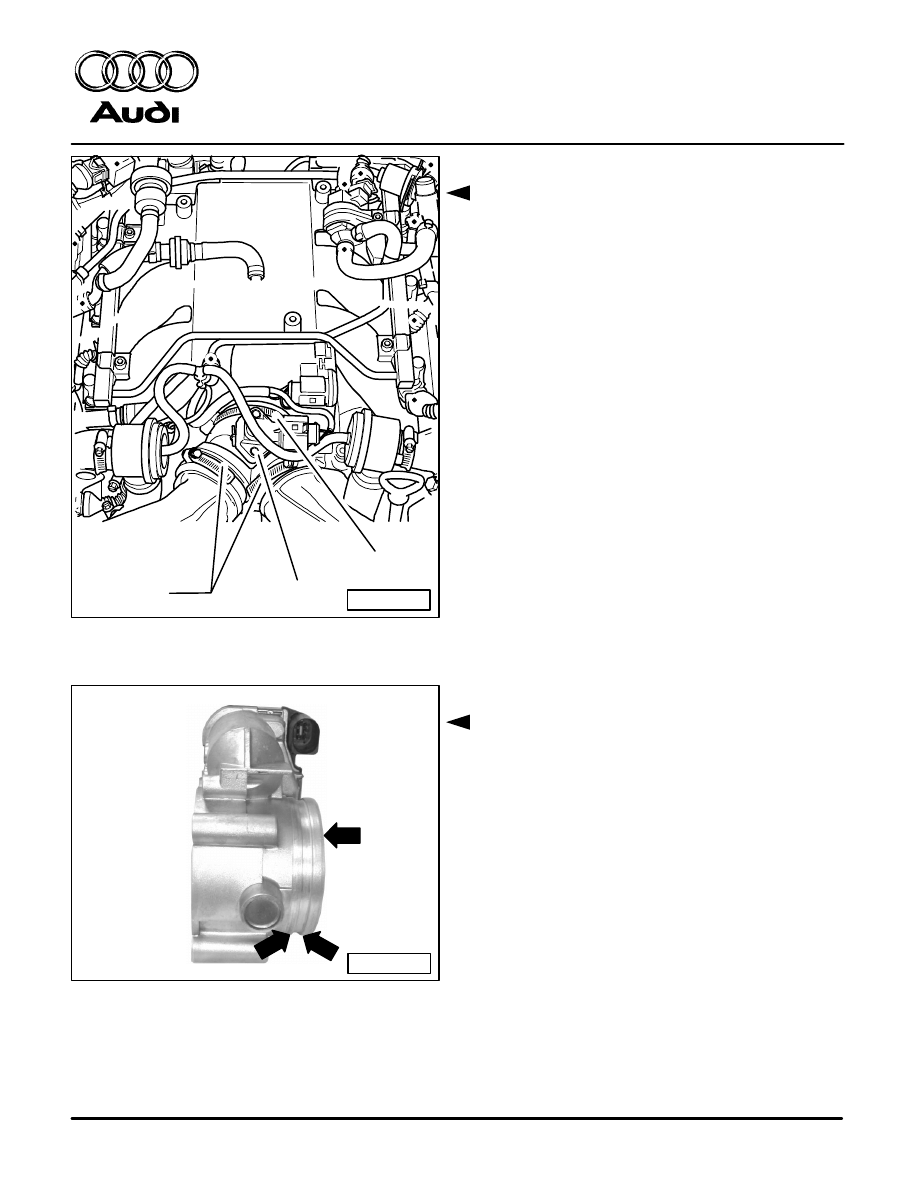 Audi