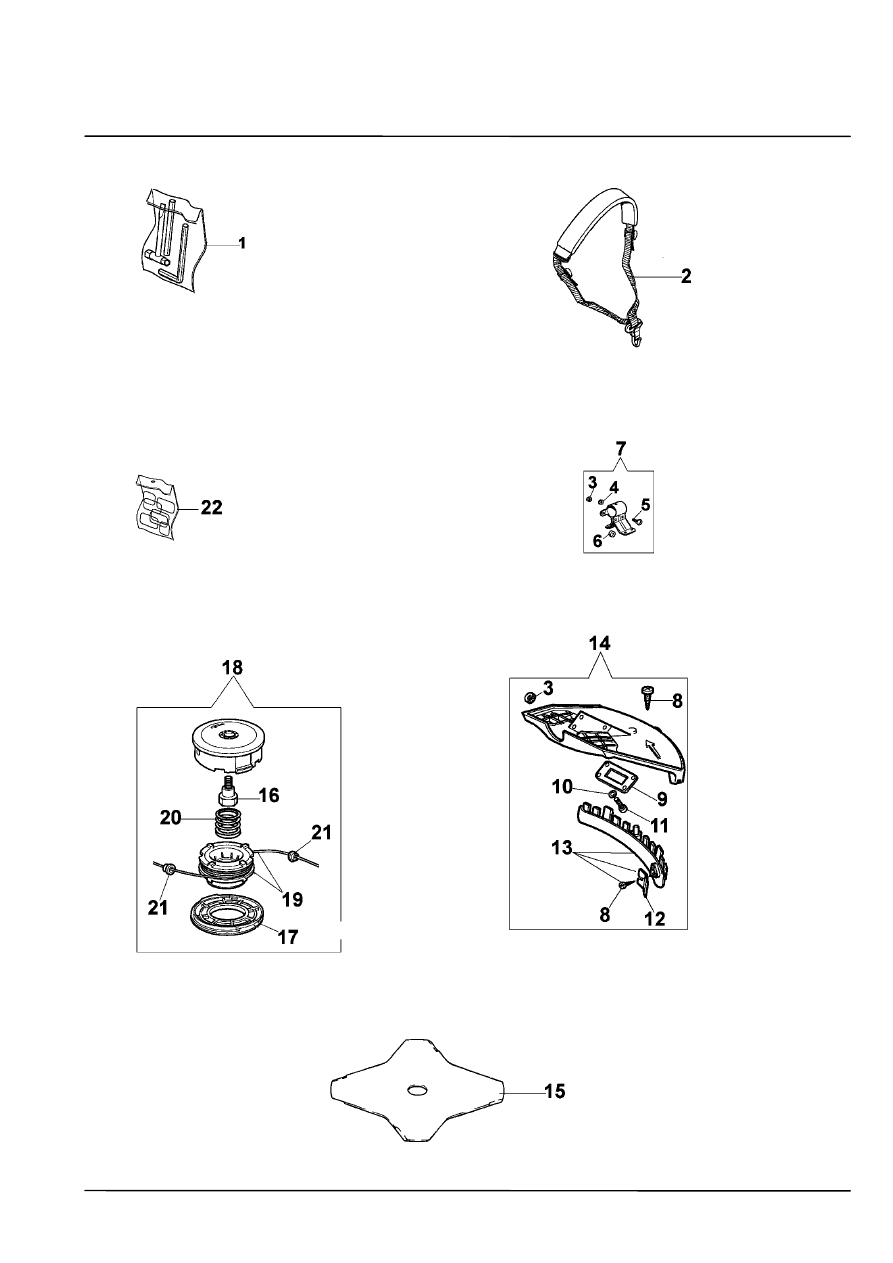 1

2

22

7

3 4 5 6

18

16

20

21

21

19

17

14

3

8

10

9

11

13

8

12

15