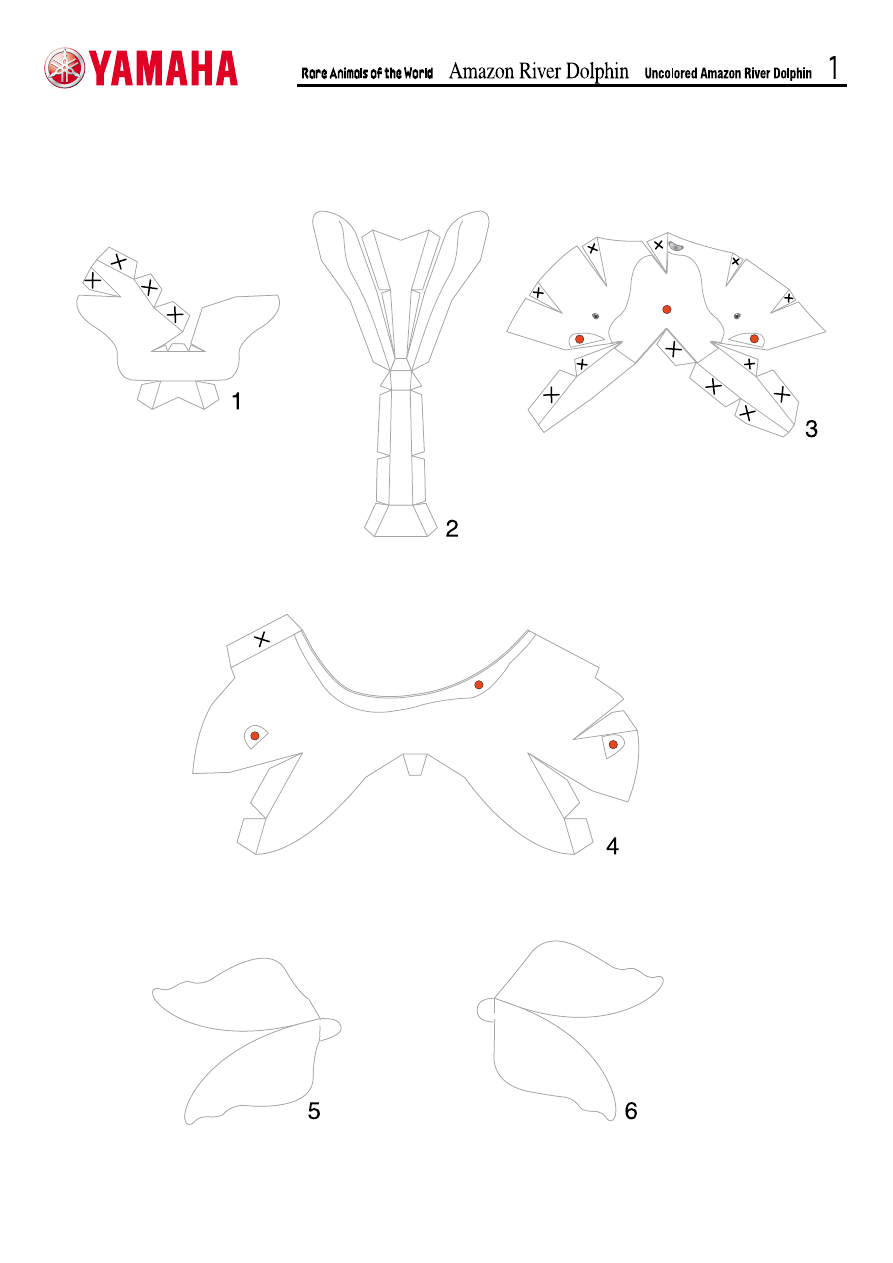 YAMAHA

Rare Animals of the World Amazon River Dolphin Uncolored Amazon River Dolphin 1

1

2

3

4

5

6