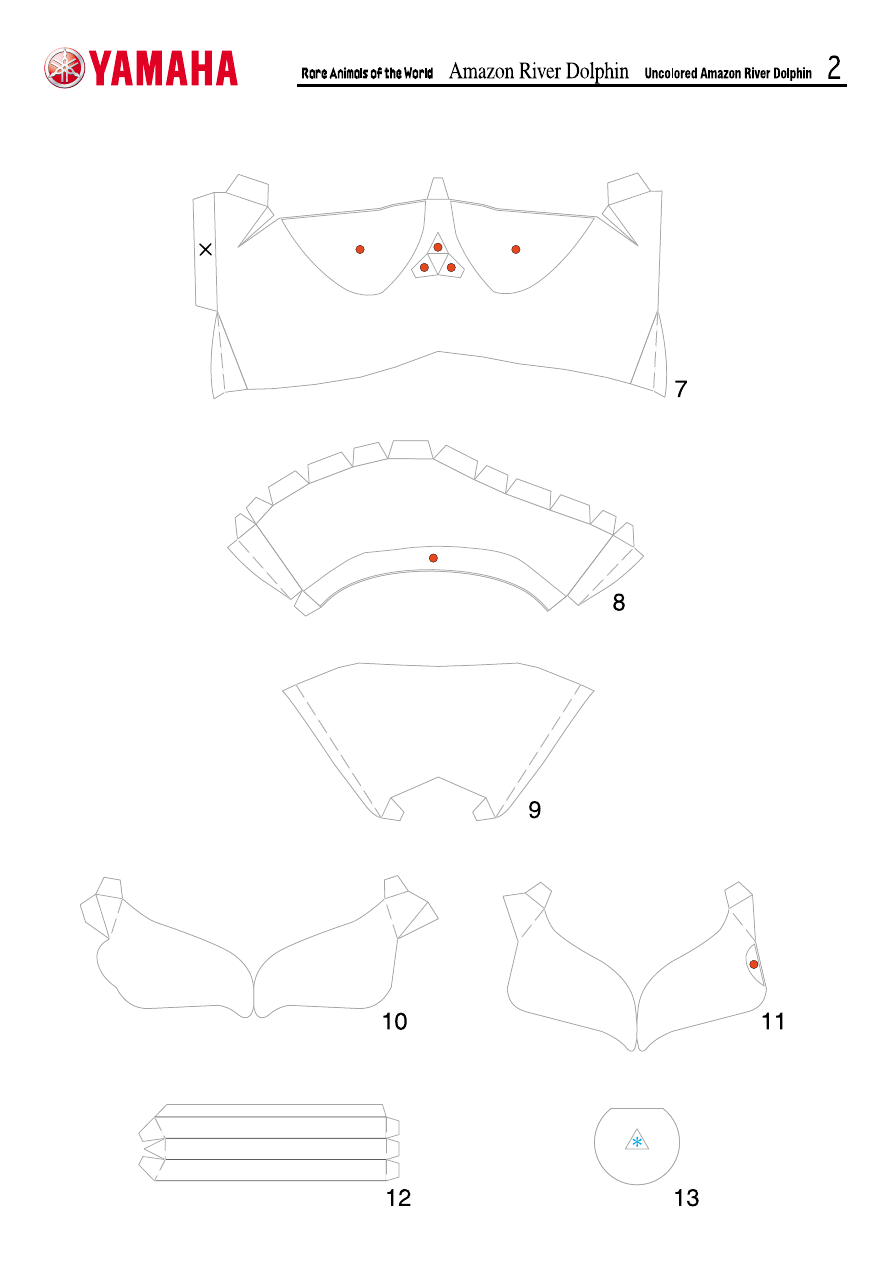 YAMAHA

Rare Animals of the World Amazon River Dolphin Uncolored Amazon River Dolphin 2

×

7

8

9

10

11

12

*

13