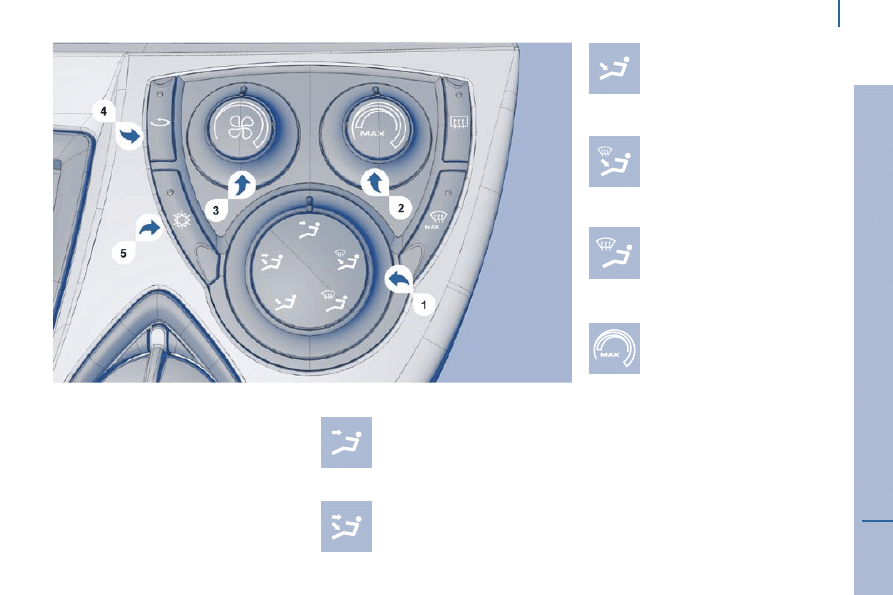 4
3
2
5
1
MAX
MAX
MAX