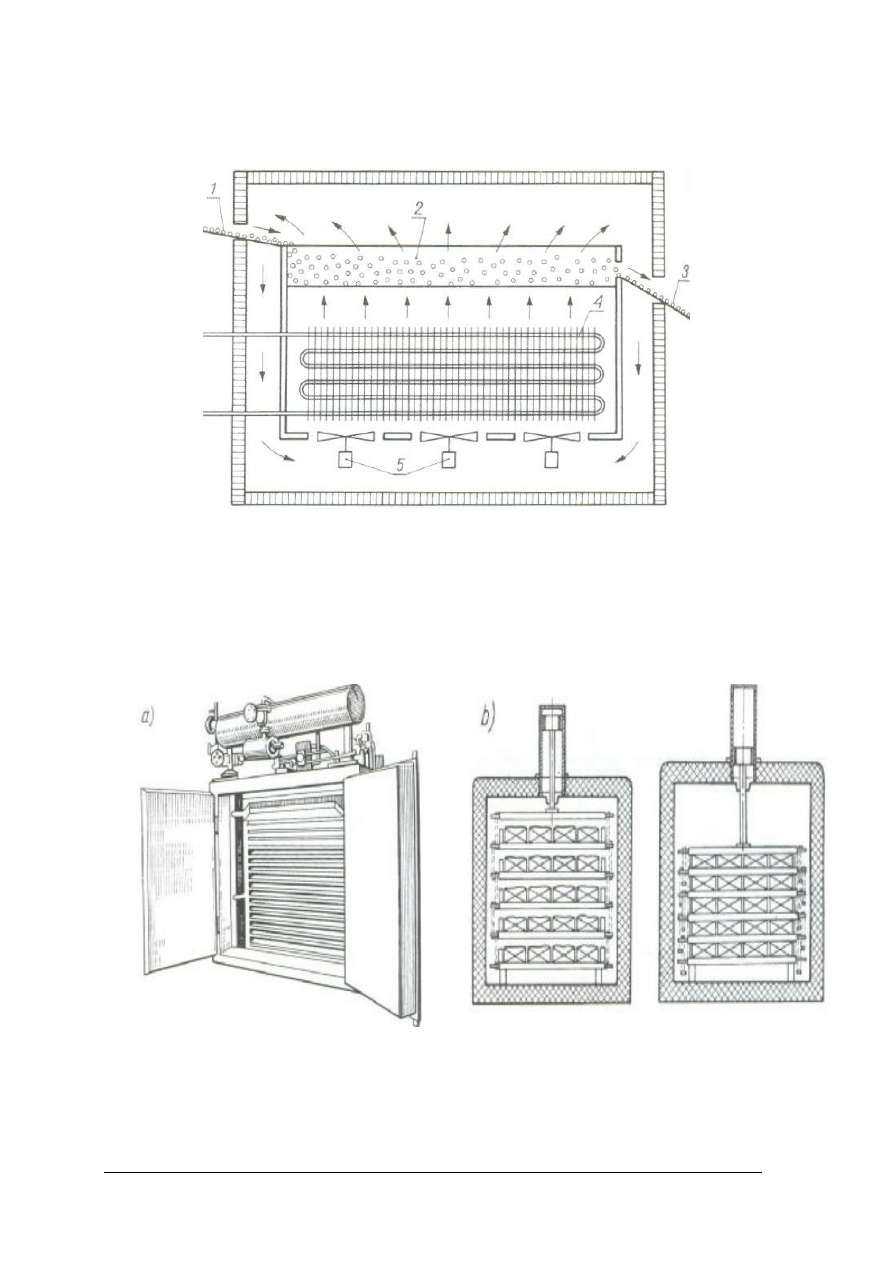 1
2
3
4
5

a)
b)