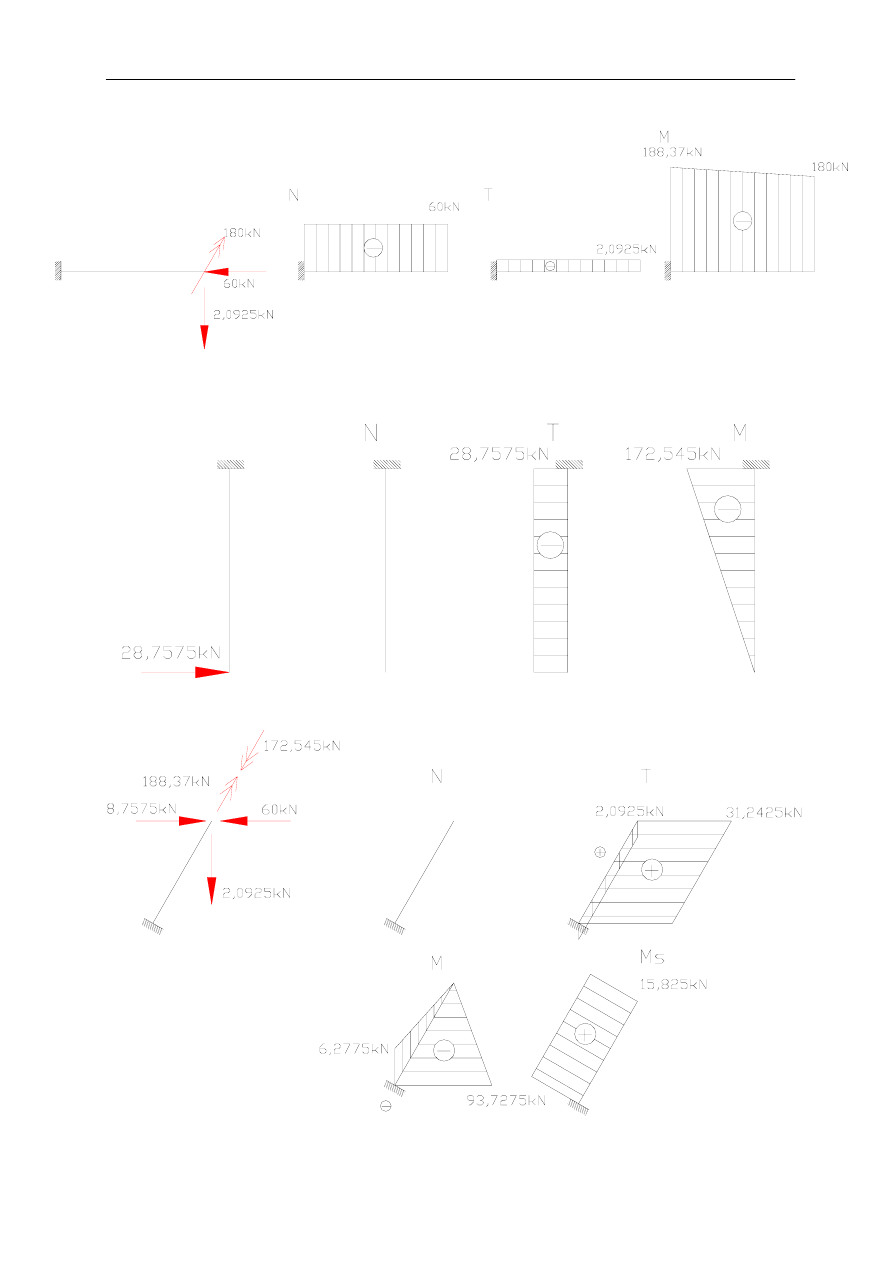 180kN
60kN
2,0925kN
N
60kN
T
2,0925kN
M
188,37kN
180kN

28,7575kN
N
T
28,7575kN
M
172,545kN

172,545kN
188,37kN
8,7575kN
60kN
2,0925kN
N
T
2,0925kN
31,2425kN
M
6,2775kN
93,7275kN
Ms
15,825kN