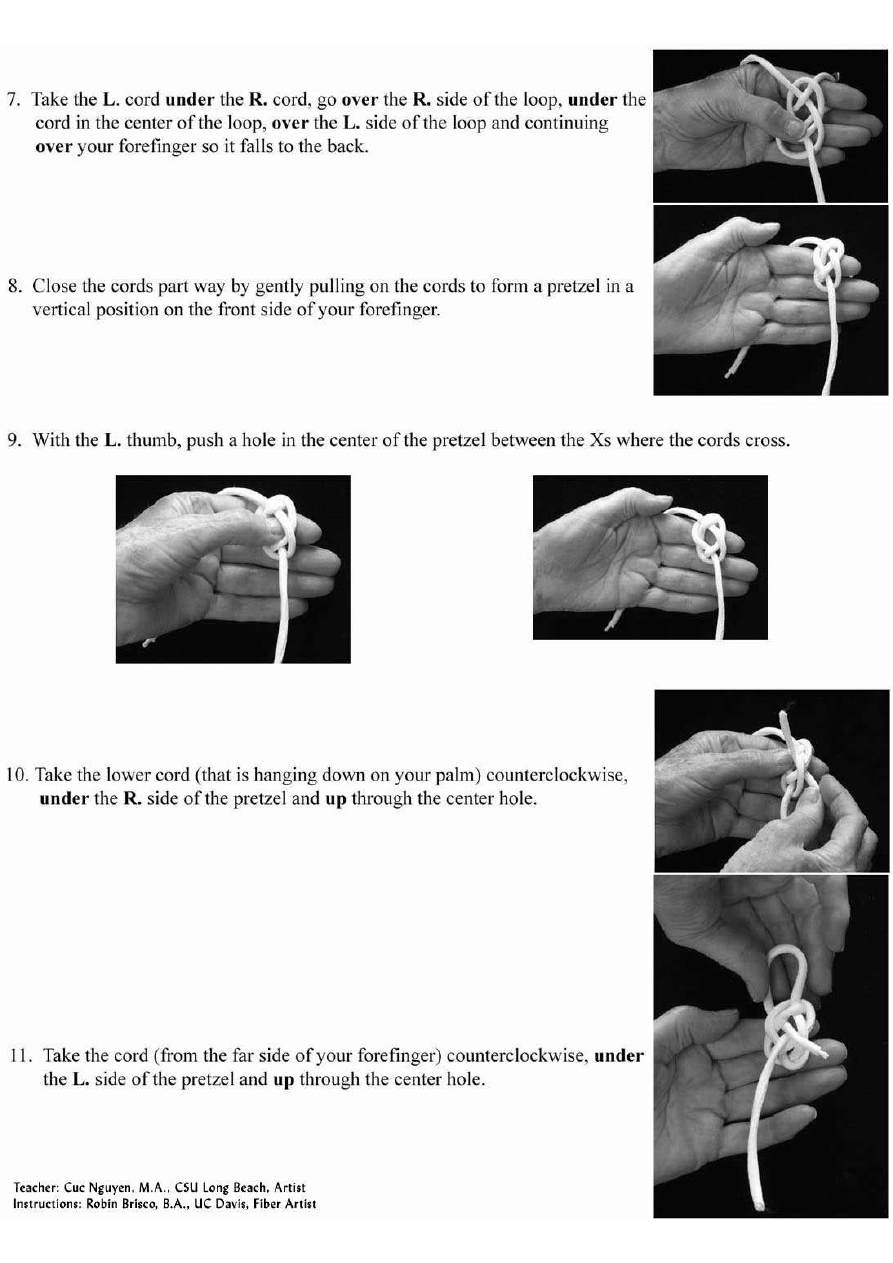 7. Take the L. cord under the R. cord, go over the R. side of the loop, under the cord in the center of the loop, over the L. side of the loop and continuing over your forefinger so it falls to the back.

8. Close the cords part way by gently pulling on the cords to form a pretzel in a vertical position on the front side of your forefinger.

9. With the L. thumb, push a hole in the center of the pretzel between the Xs where the cords cross.

10. Take the lower cord (that is hanging down on your palm) counterclockwise, under the R. side of the pretzel and up through the center hole.

11. Take the cord (from the far side of your forefinger) counterclockwise, under the L. side of the pretzel and up through the center hole.

Teacher: Cuc Nguyen, M.A., CSU Long Beach, Artist
Instructions: Robin Brisco, B.A., UC Davis, Fiber Artist