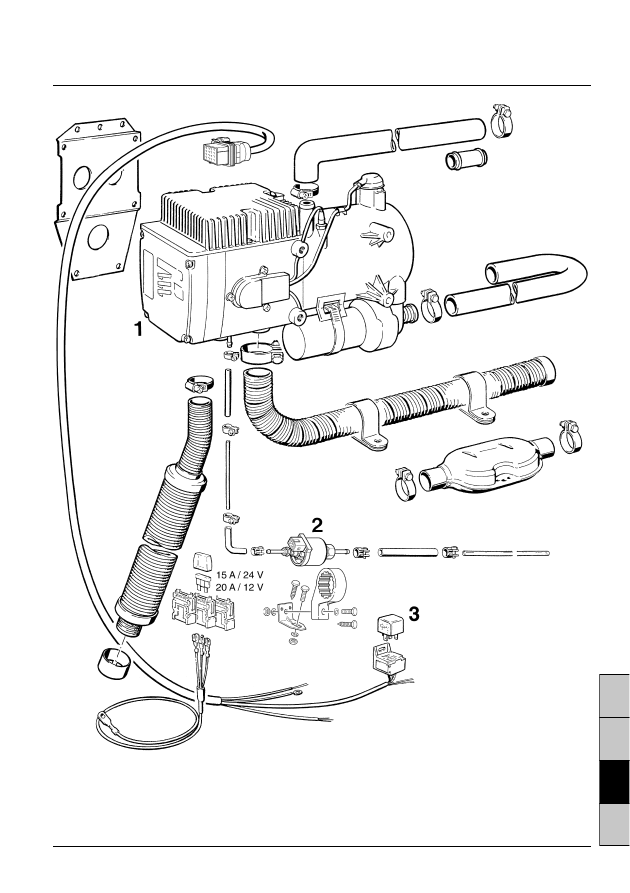 1

2

15 A / 24 V
20 A / 12 V

3