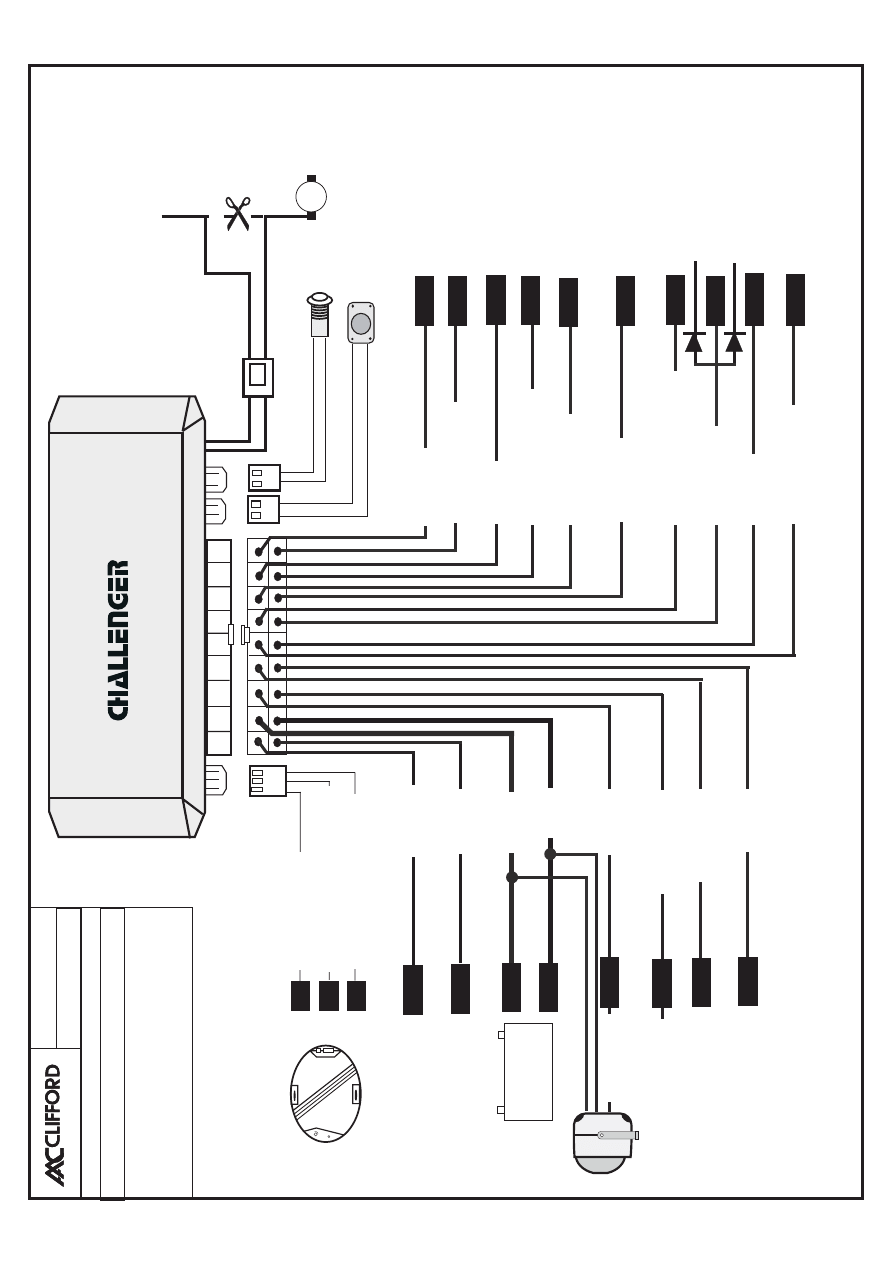 CHALLENGER

CLIFFORD