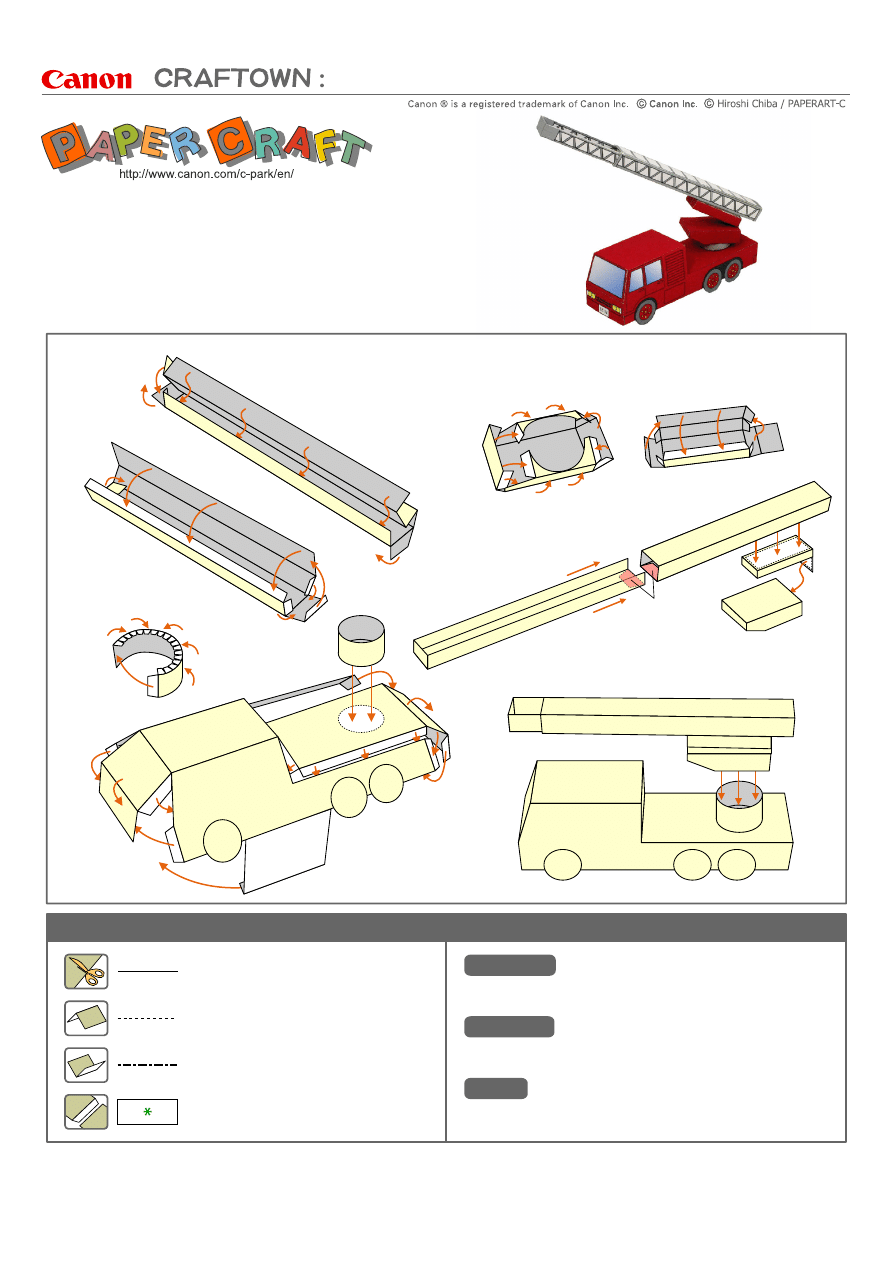 Canon CRAFTOWN :

Canon ® is a registered trademark of Canon Inc. © Canon Inc. © Hiroshi Chiba / PAPERART-C

PAPER CRAFT

http://www.canon.com/c-park/en/

*