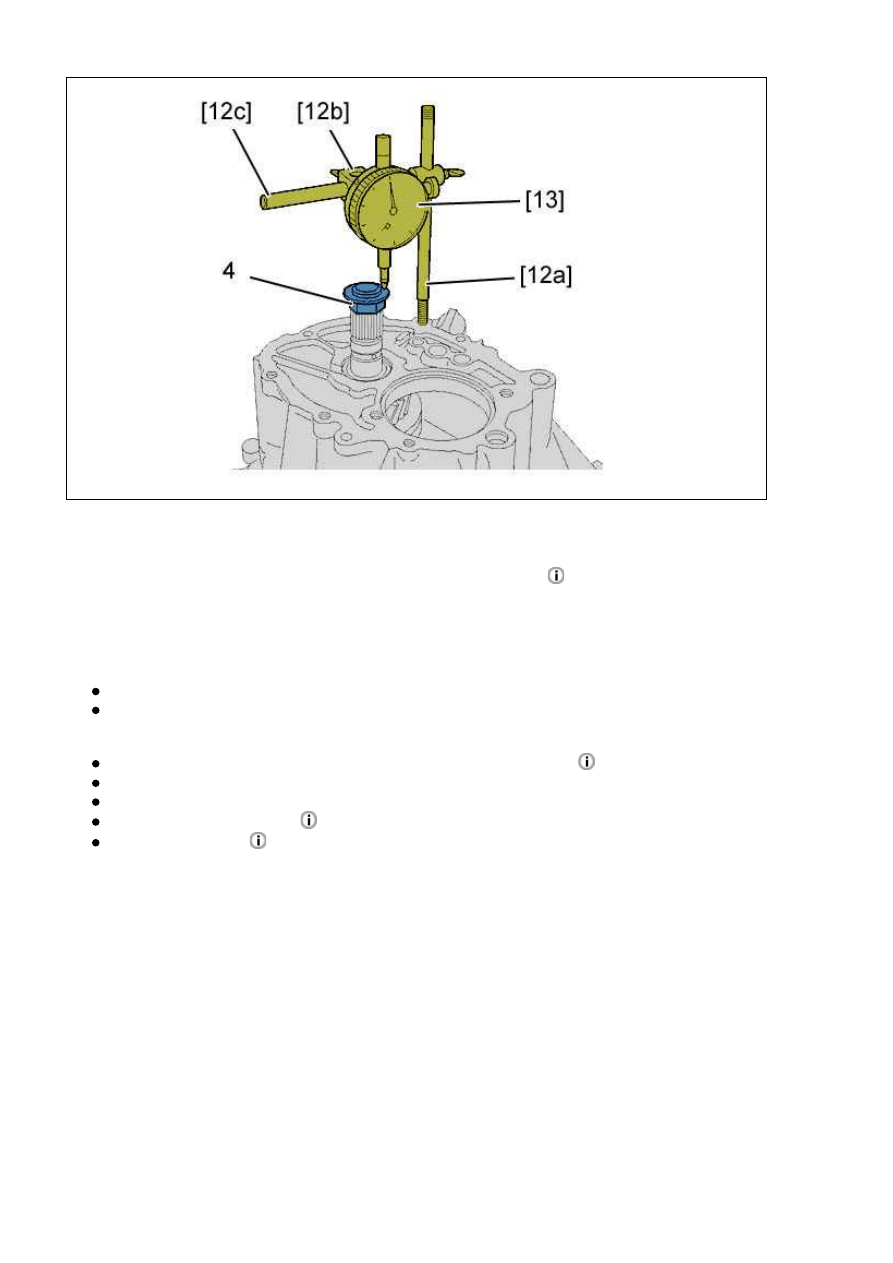 [12c]
[12b]
[13]
4
[12a]