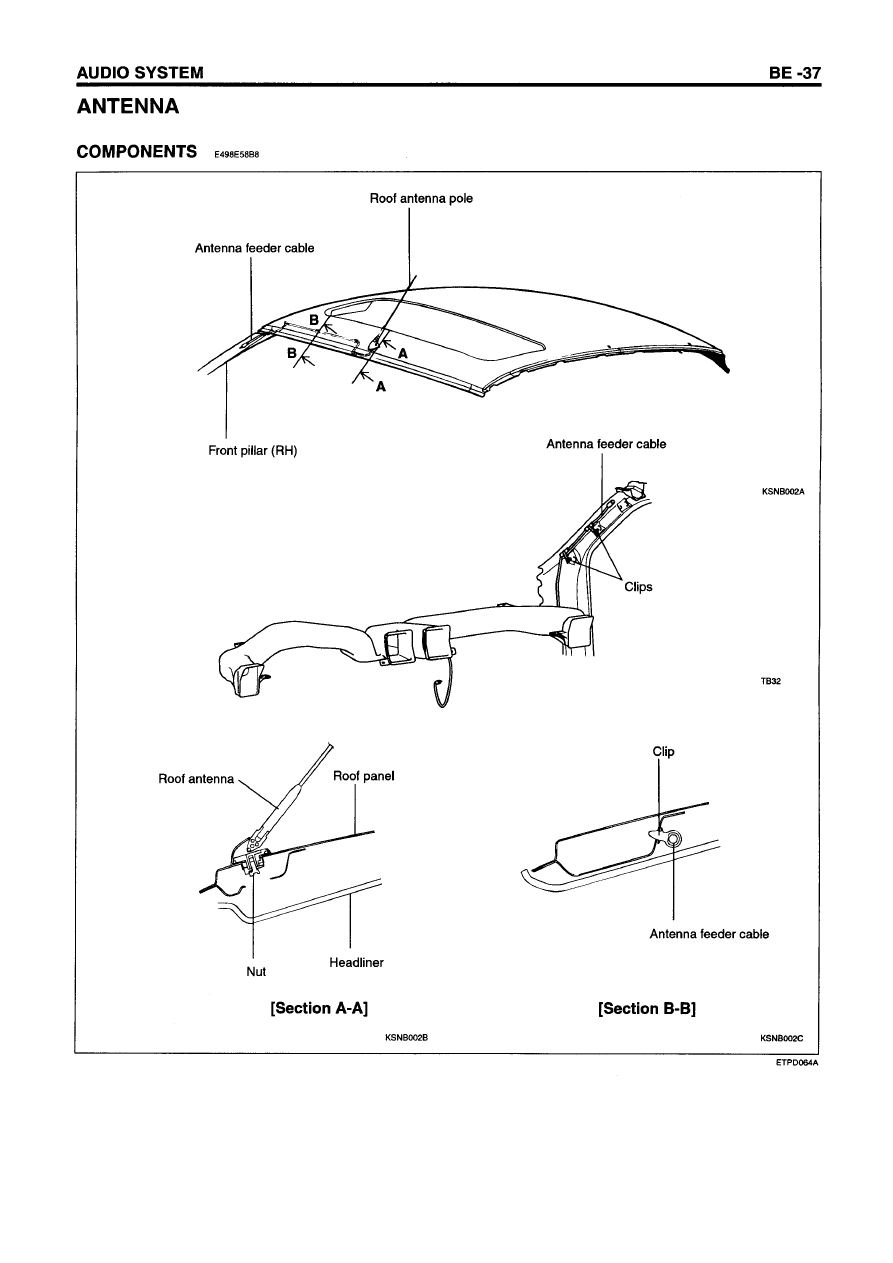 AUDIO SYSTEM

BE -37

ANTENNA

COMPONENTS E498E58B8

Roof antenna pole

Antenna feeder cable

B

B

A

A

Front pillar (RH)

Antenna feeder cable

KSNB002A

Clips

TB32

Roof antenna

Roof panel

Nut

Headliner

[Section A-A]

KSNB002B

Clip

Antenna feeder cable

[Section B-B]

KSNB002C

ETPD064A