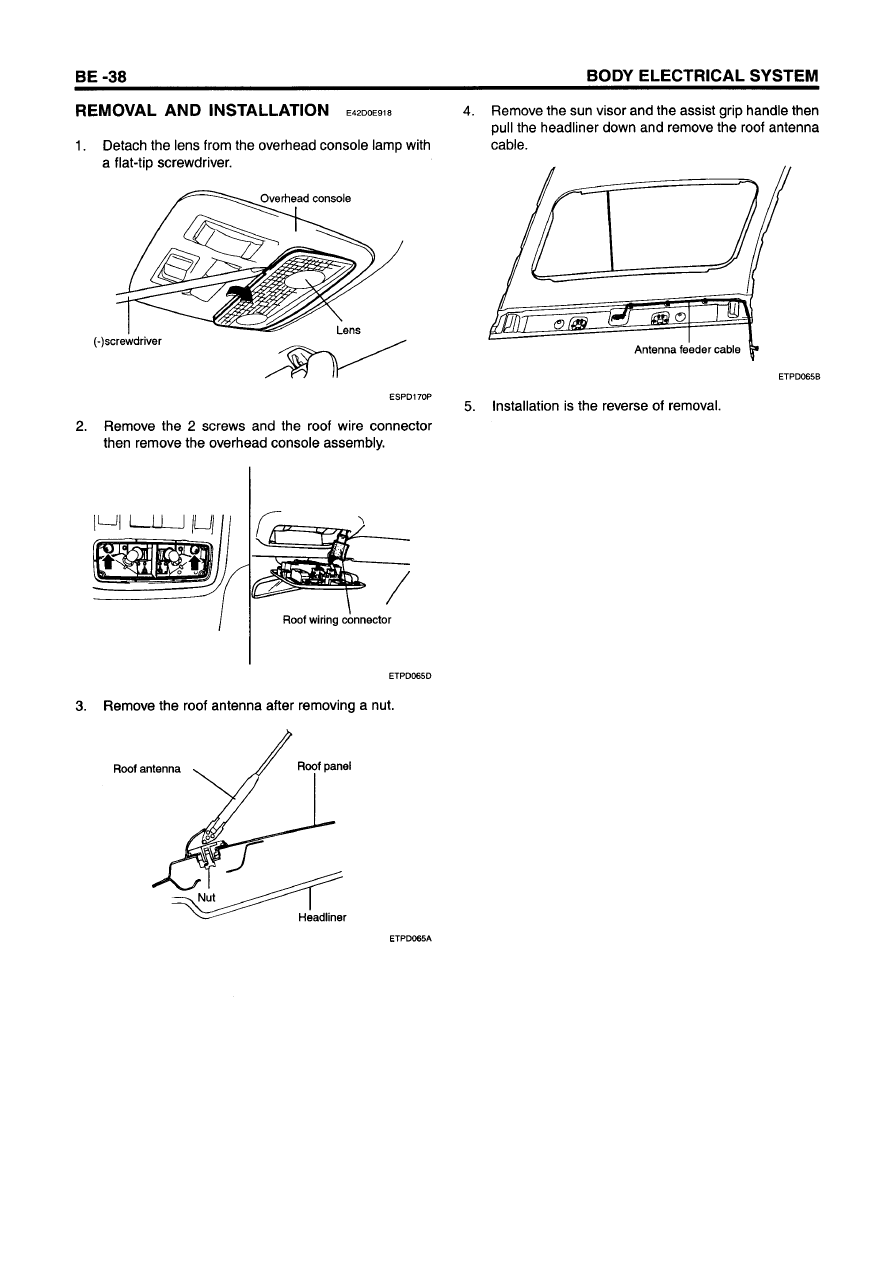 BE -38

BODY ELECTRICAL SYSTEM

REMOVAL AND INSTALLATION E42D0E918

1. Detach the lens from the overhead console lamp with a flat-tip screwdriver.

Overhead console

Lens

(-)screwdriver

ESPD170P

2. Remove the 2 screws and the roof wire connector then remove the overhead console assembly.

Roof wiring connector

ETPD065D

3. Remove the roof antenna after removing a nut.

Roof antenna

Roof panel

Nut

Headliner

ETPD065A

4. Remove the sun visor and the assist grip handle then pull the headliner down and remove the roof antenna cable.

Antenna feeder cable

ETPD065B

5. Installation is the reverse of removal.