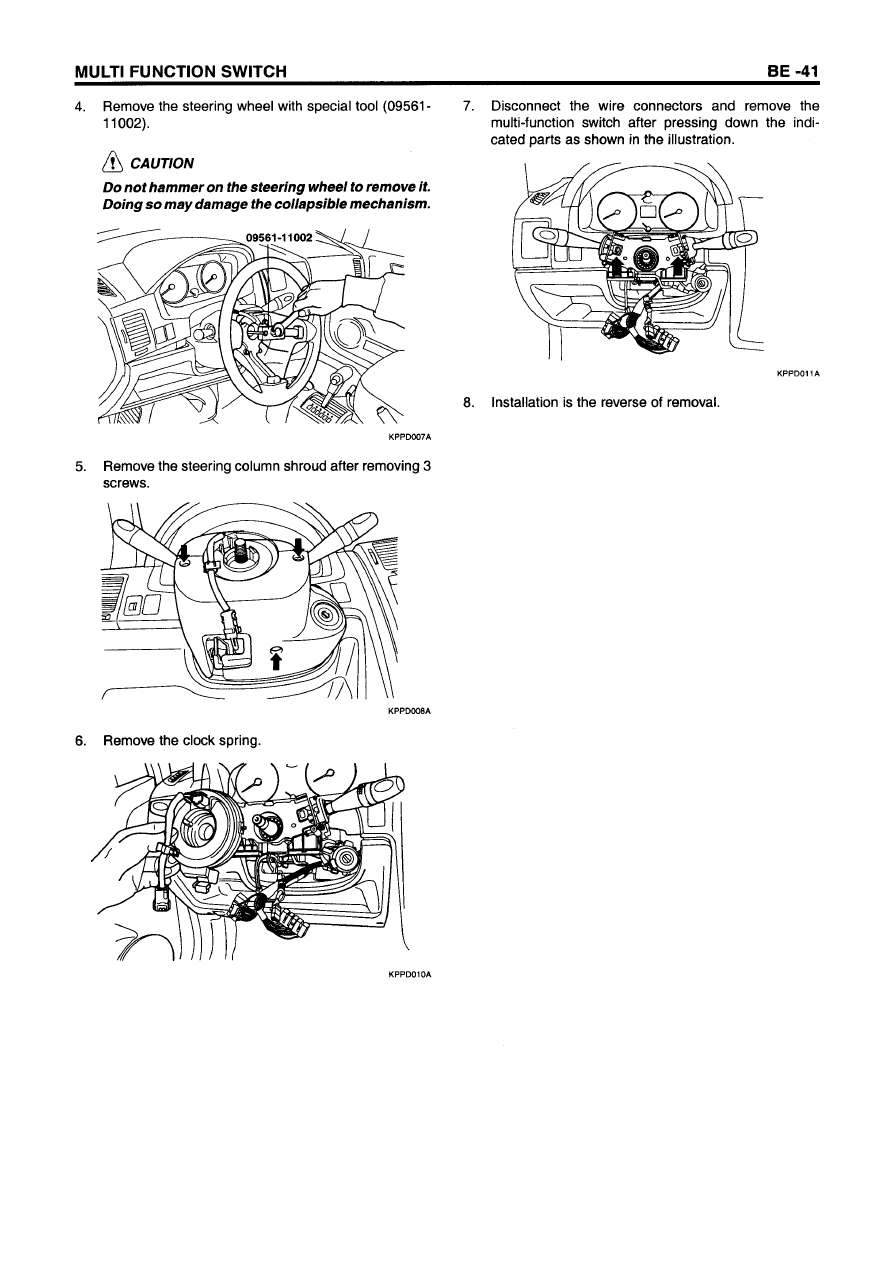 MULTI FUNCTION SWITCH

BE -41

4. Remove the steering wheel with special tool (09561-11002).

CAUTION

Do not hammer on the steering wheel to remove it. Doing so may damage the collapsible mechanism.

09561-11002

KPPD007A

5. Remove the steering column shroud after removing 3 screws.

KPPD008A

6. Remove the clock spring.

KPPD010A

7. Disconnect the wire connectors and remove the multi-function switch after pressing down the indicated parts as shown in the illustration.

KPPD011A

8. Installation is the reverse of removal.