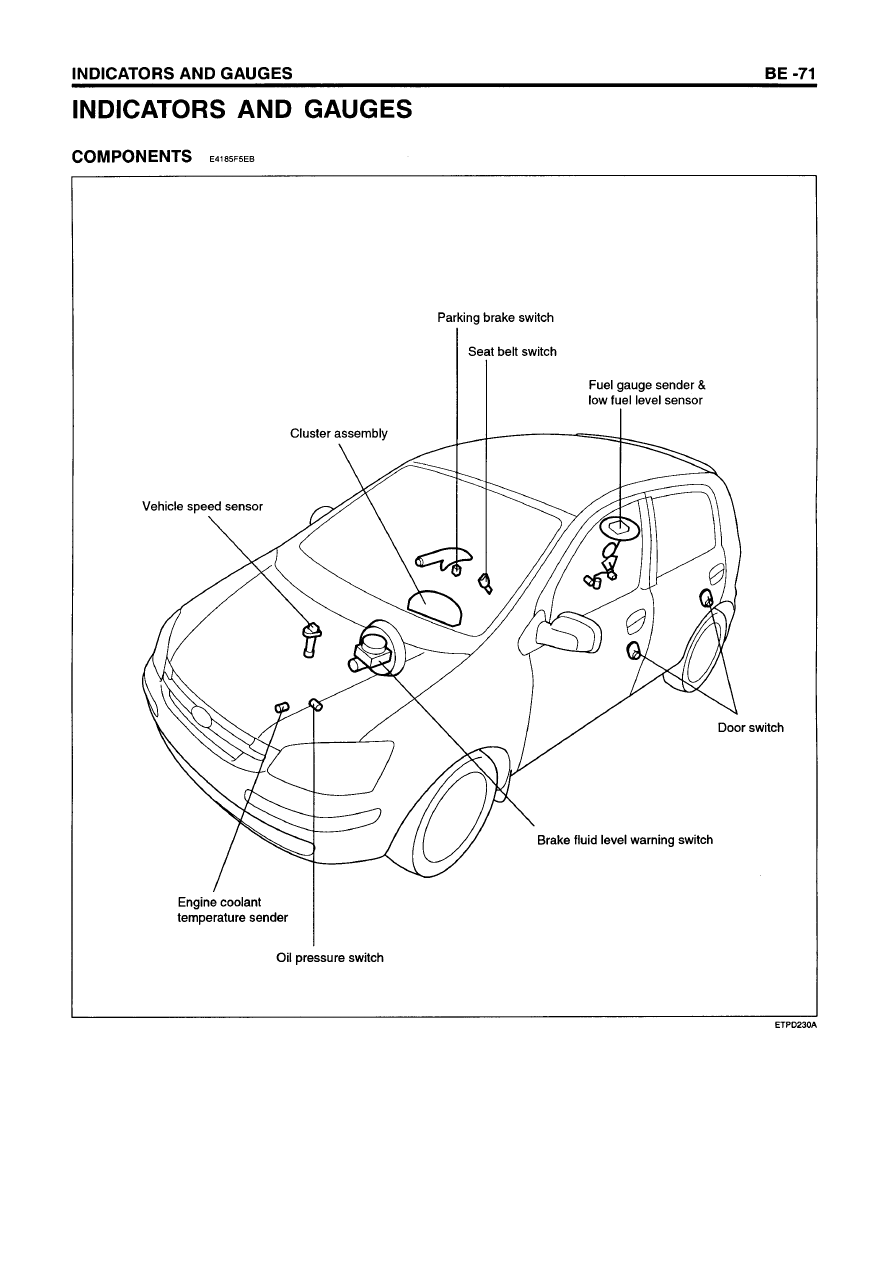 INDICATORS AND GAUGES BE -71

INDICATORS AND GAUGES

COMPONENTS E4185F5EB

Parking brake switch

Seat belt switch

Fuel gauge sender & low fuel level sensor

Cluster assembly

Vehicle speed sensor

Door switch

Brake fluid level warning switch

Engine coolant temperature sender

Oil pressure switch

ETPD230A