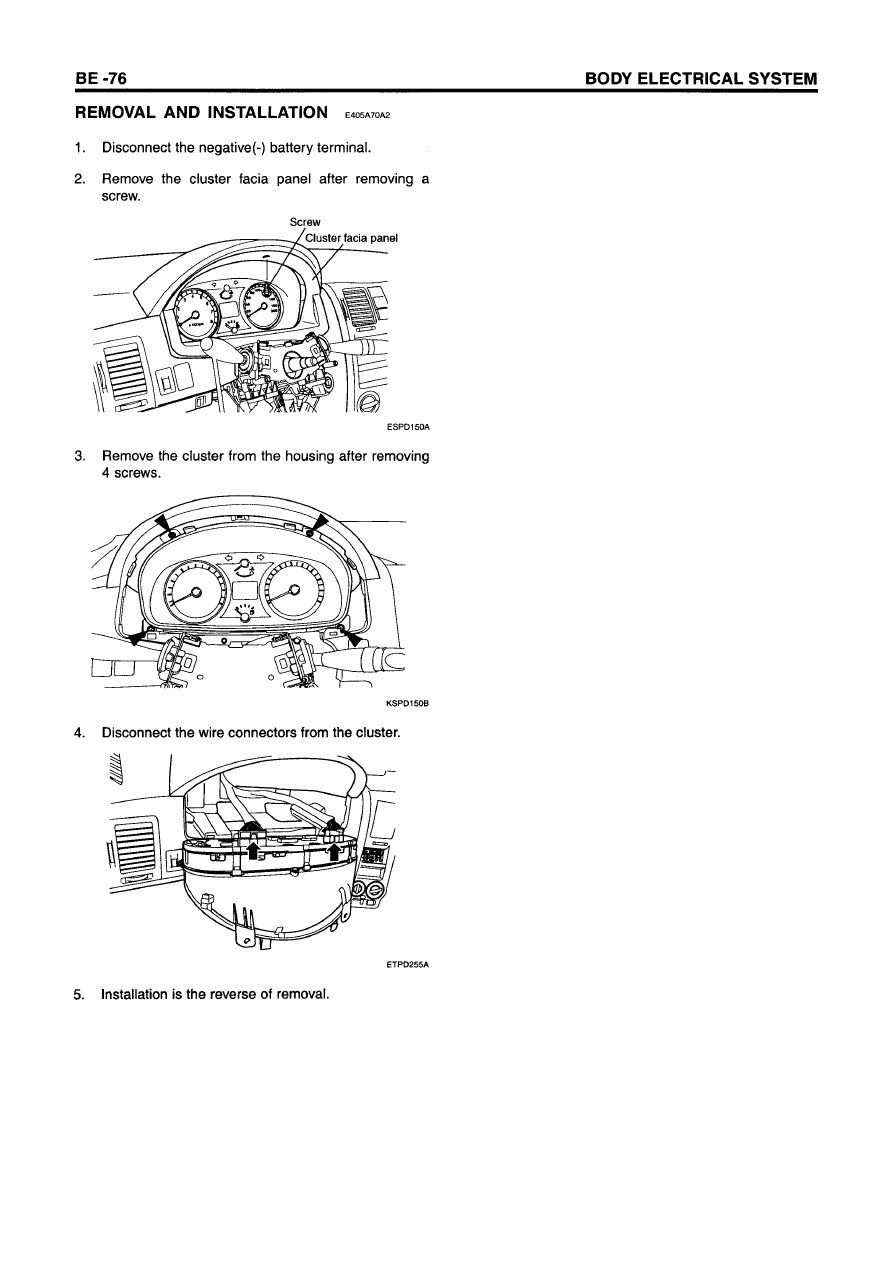 BE -76

BODY ELECTRICAL SYSTEM

REMOVAL AND INSTALLATION E405A70A2

1. Disconnect the negative(-) battery terminal.

2. Remove the cluster facia panel after removing a screw.

Screw
Cluster facia panel

ESPD150A

3. Remove the cluster from the housing after removing 4 screws.

KSPD150B

4. Disconnect the wire connectors from the cluster.

ETPD255A

5. Installation is the reverse of removal.