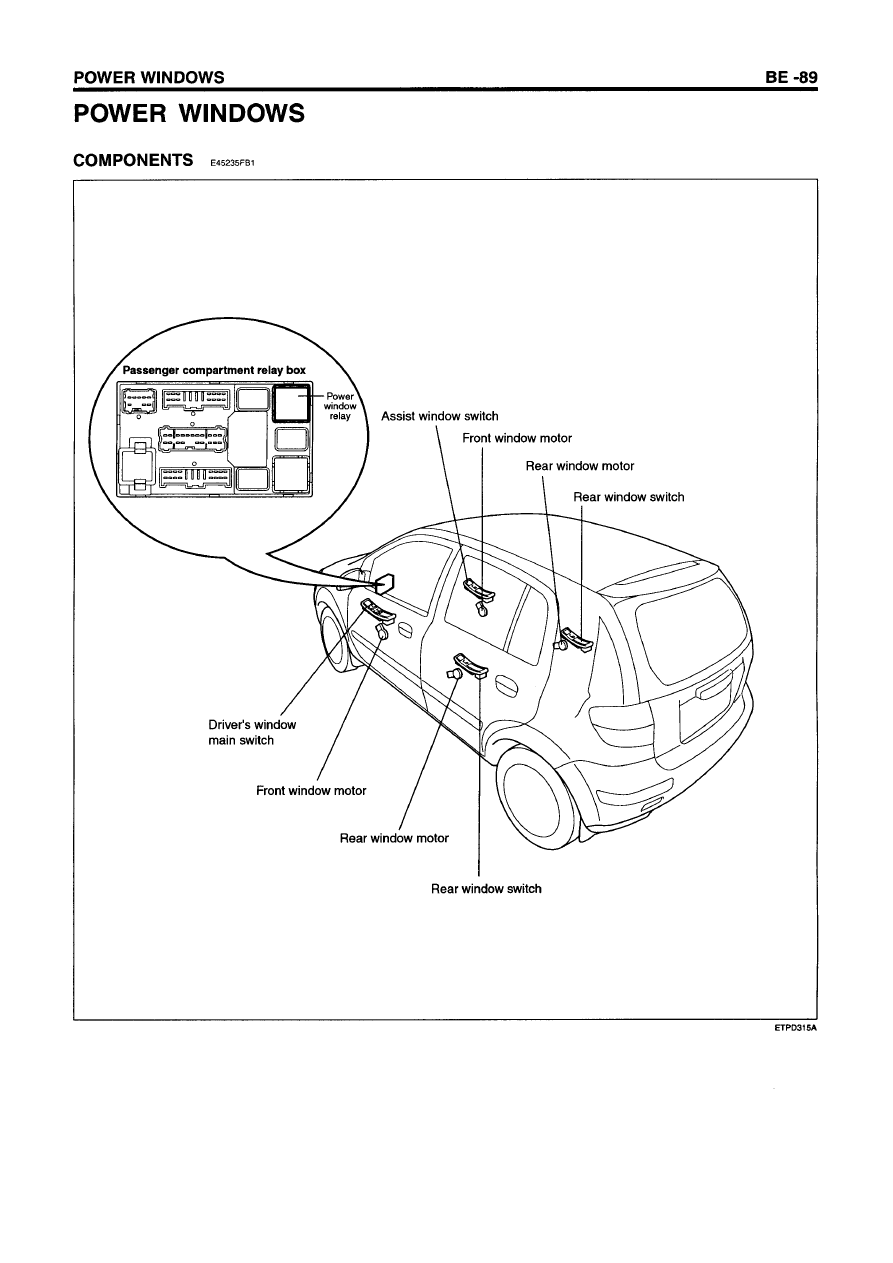 POWER WINDOWS BE -89

POWER WINDOWS

COMPONENTS E45235FB1

Passenger compartment relay box

Power window relay

Assist window switch

Front window motor

Rear window motor

Rear window switch

Driver's window main switch

Front window motor

Rear window motor

Rear window switch

ETPD315A