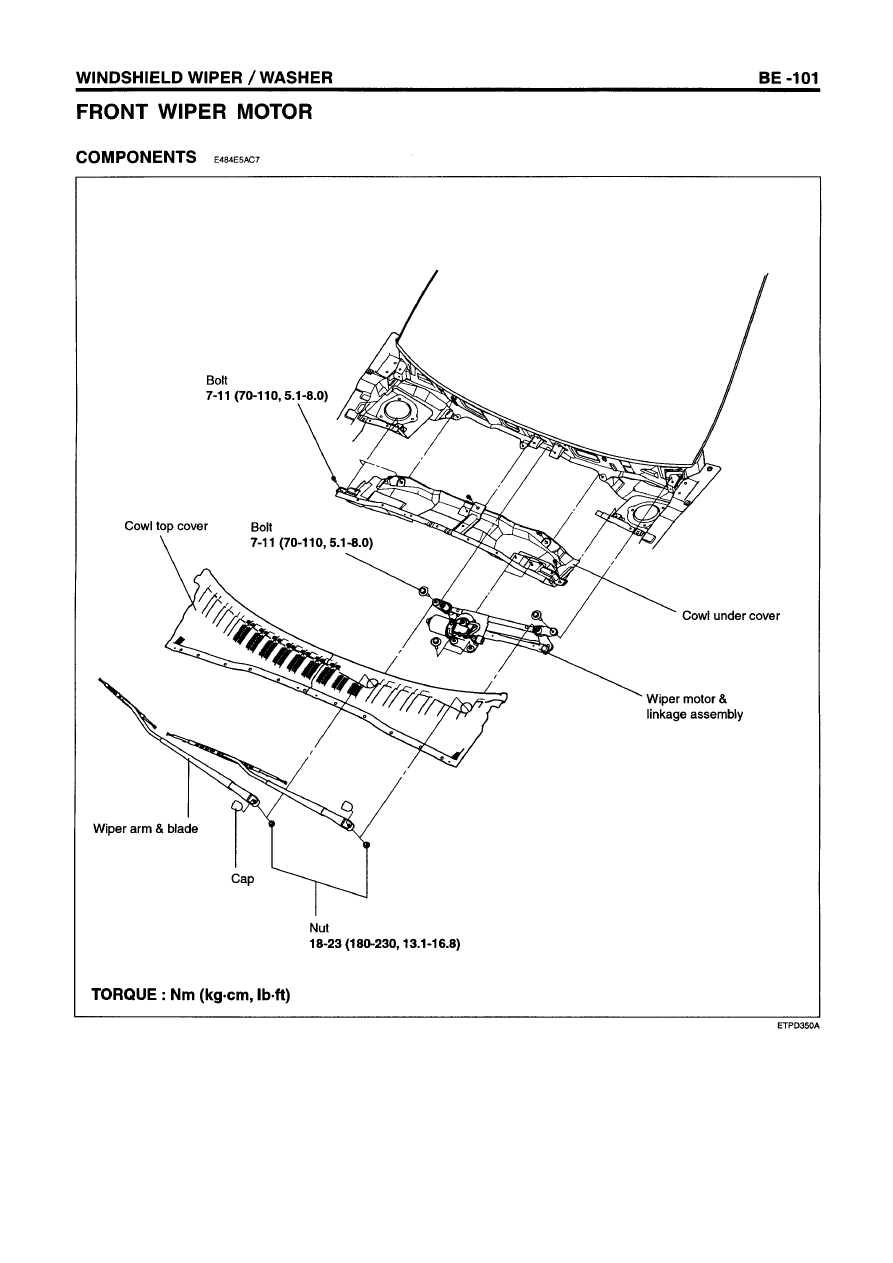 WINDSHIELD WIPER / WASHER

BE -101

FRONT WIPER MOTOR

COMPONENTS E484E5AC7

Bolt
7-11 (70-110, 5.1-8.0)

Cowl top cover

Bolt
7-11 (70-110, 5.1-8.0)

Cowl under cover

Wiper motor &
linkage assembly

Wiper arm & blade

Cap

Nut
18-23 (180-230, 13.1-16.8)

TORQUE : Nm (kg·cm, lb·ft)

ETPD350A