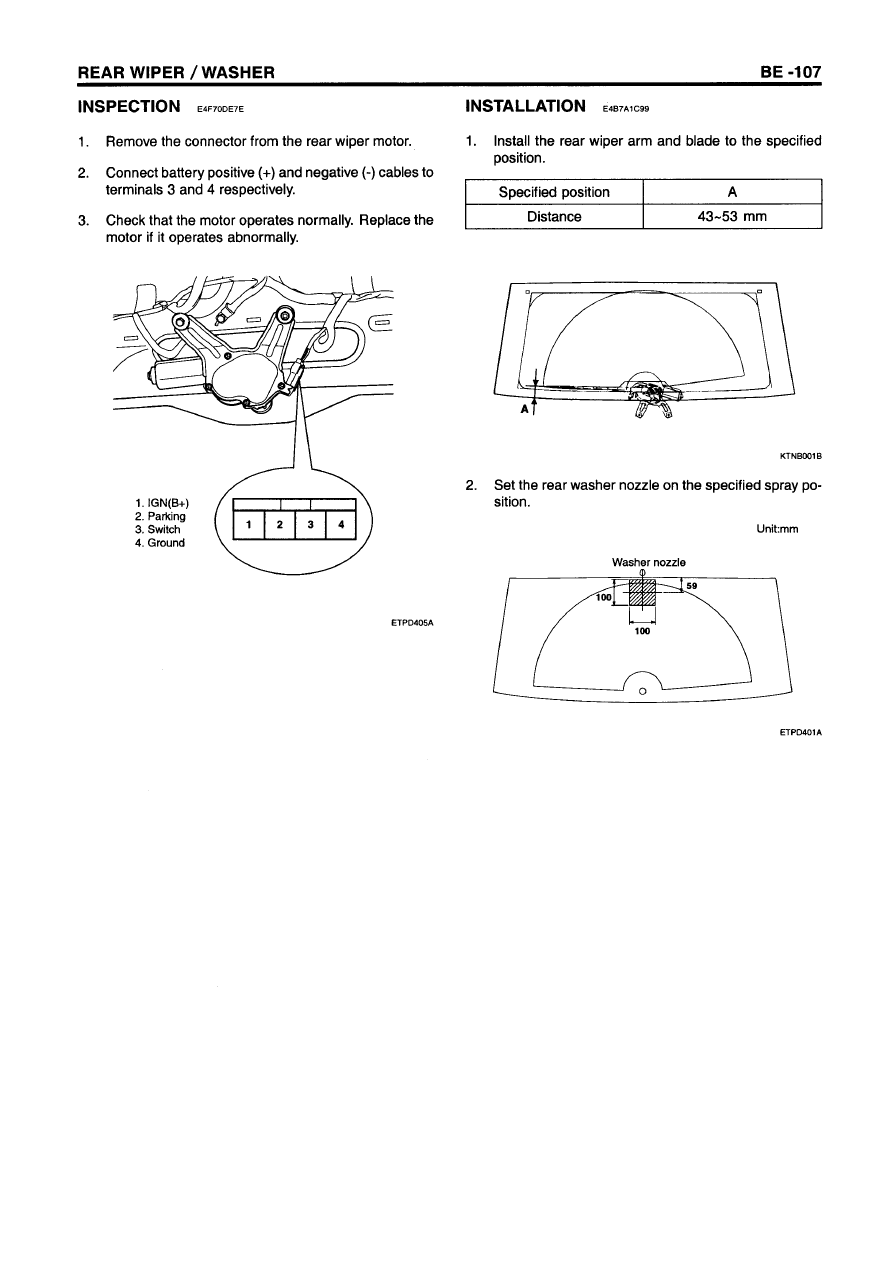 REAR WIPER / WASHER BE -107

INSPECTION E4F70DE7E

1. Remove the connector from the rear wiper motor.

2. Connect battery positive (+) and negative (-) cables to terminals 3 and 4 respectively.

3. Check that the motor operates normally. Replace the motor if it operates abnormally.

1. IGN(B+)
2. Parking
3. Switch
4. Ground

1 2 3 4

ETPD405A

INSTALLATION E4B7A1C99

1. Install the rear wiper arm and blade to the specified position.

| Specified position | A |
|---|---|
| Distance | 43~53 mm |

A

KTNB001B

2. Set the rear washer nozzle on the specified spray position.

Unit:mm

Washer nozzle

59

100

100

ETPD401A