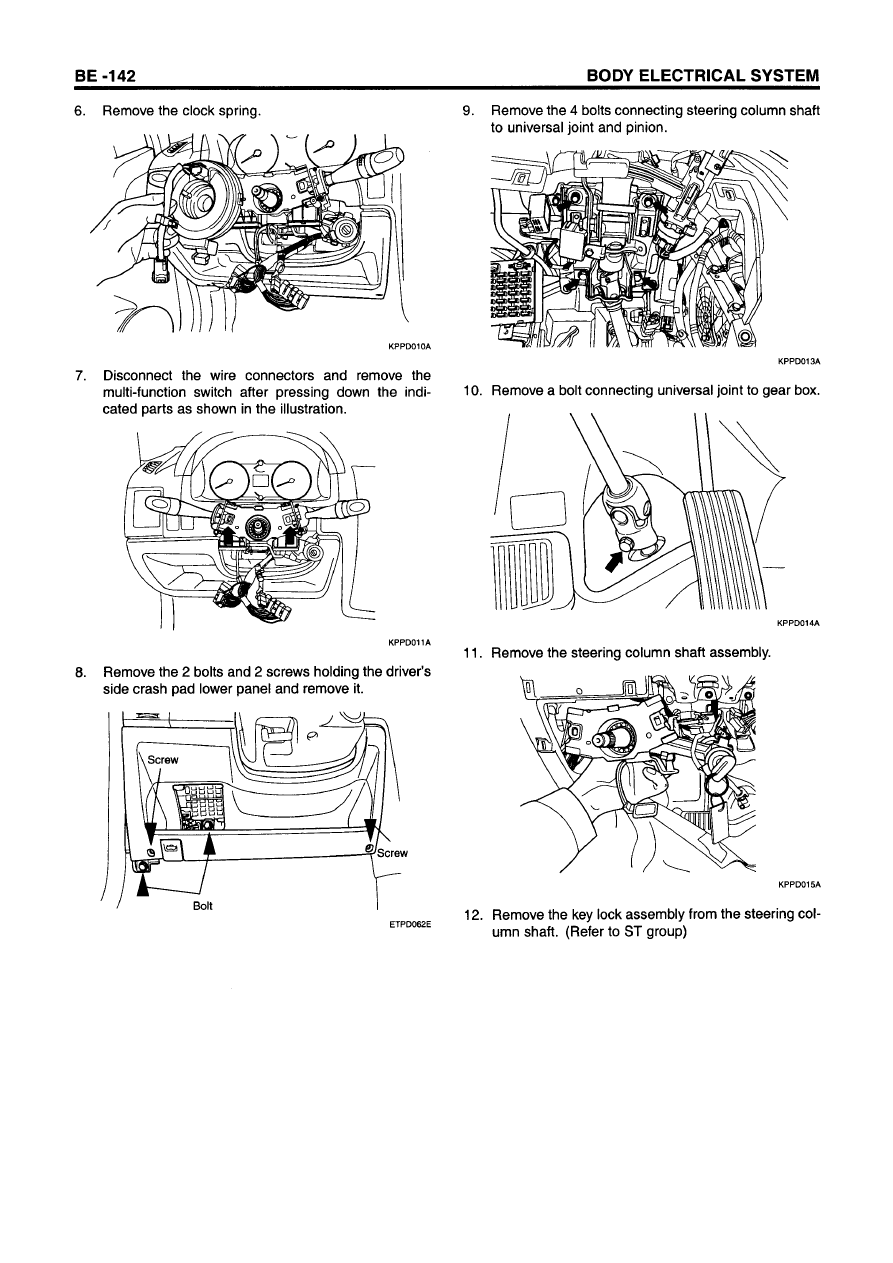 BE -142

BODY ELECTRICAL SYSTEM

6. Remove the clock spring.

KPPD010A

7. Disconnect the wire connectors and remove the multi-function switch after pressing down the indicated parts as shown in the illustration.

KPPD011A

8. Remove the 2 bolts and 2 screws holding the driver's side crash pad lower panel and remove it.

Screw

Screw

Bolt

ETPD062E

9. Remove the 4 bolts connecting steering column shaft to universal joint and pinion.

KPPD013A

10. Remove a bolt connecting universal joint to gear box.

KPPD014A

11. Remove the steering column shaft assembly.

KPPD015A

12. Remove the key lock assembly from the steering column shaft. (Refer to ST group)