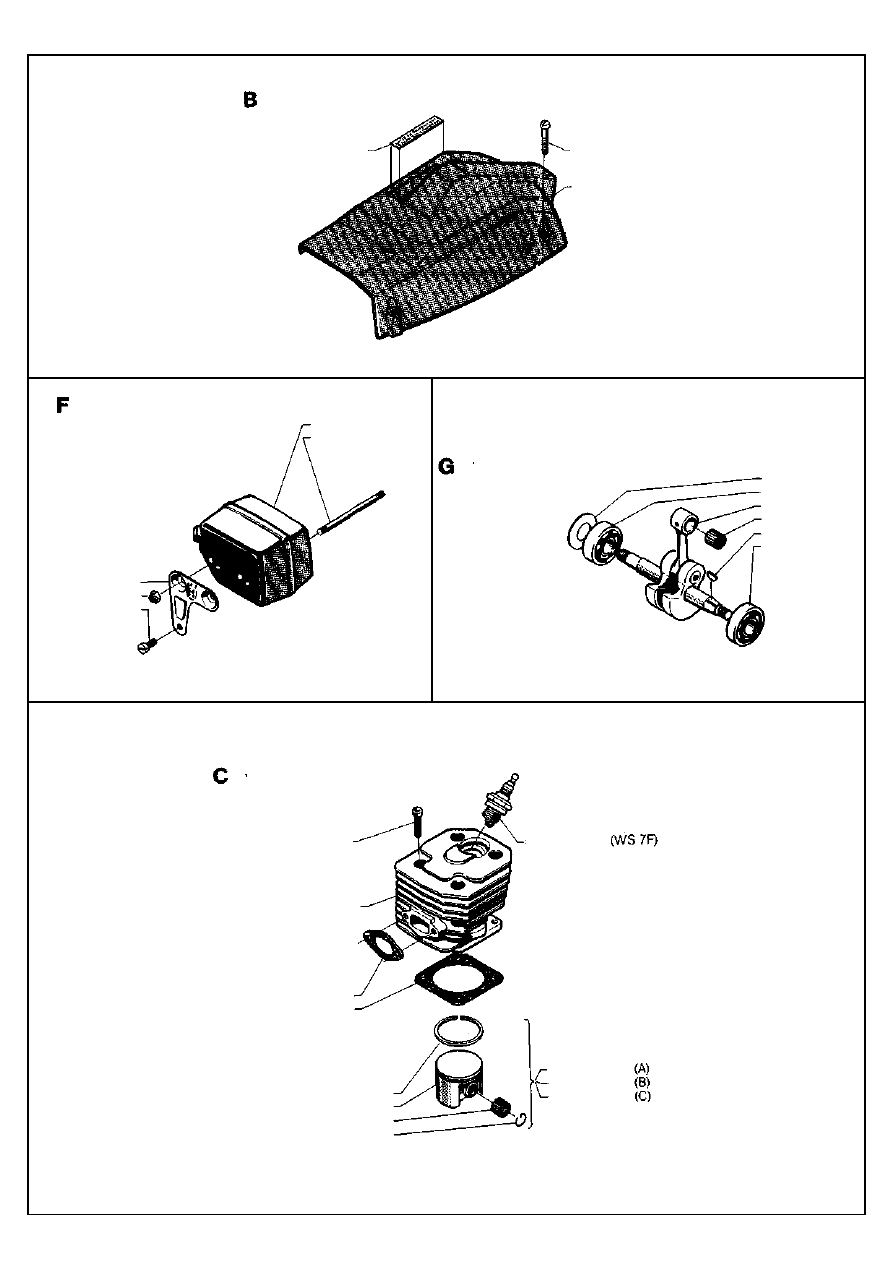 B

F

G

C

(WS 7F)

(A)
(B)
(C)