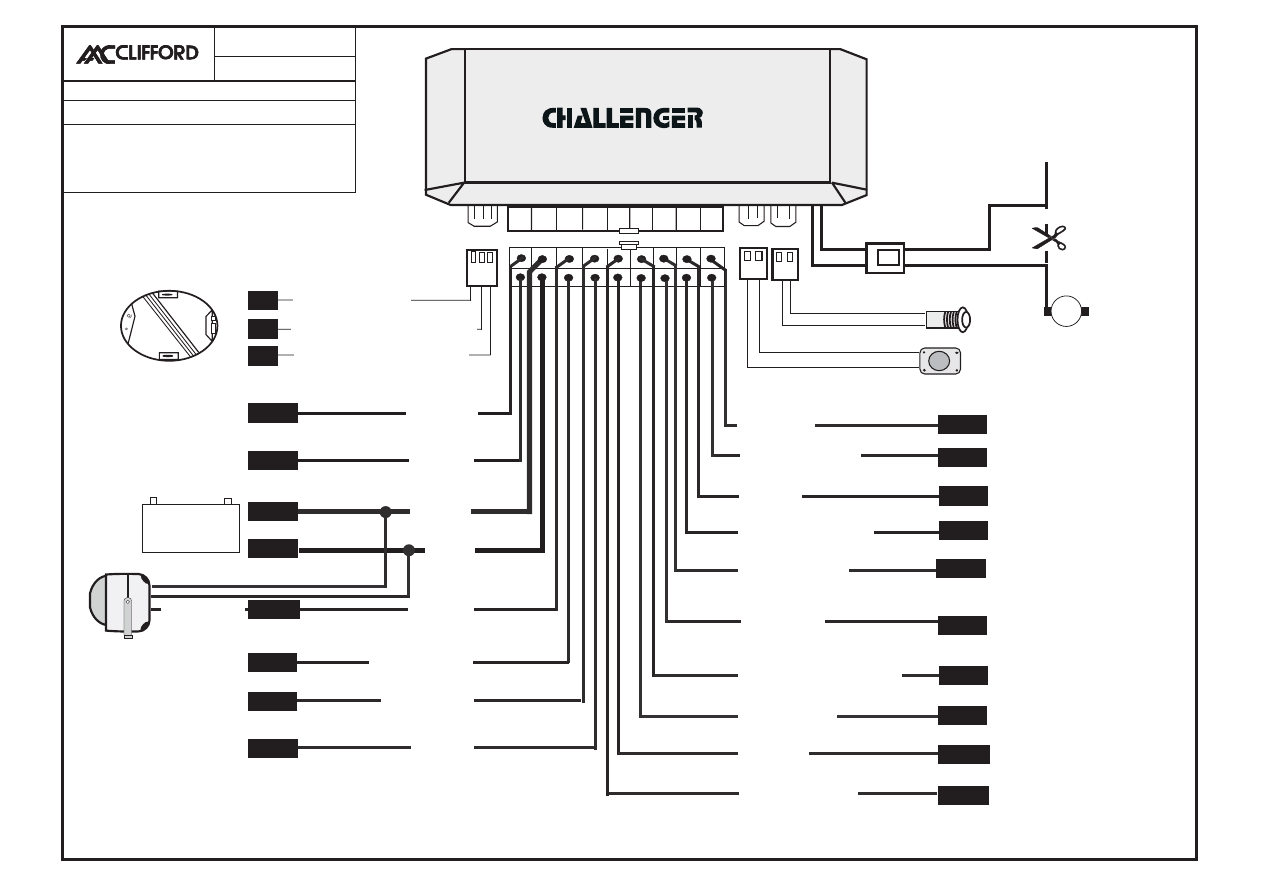 CLIFFORD

CHALLENGER