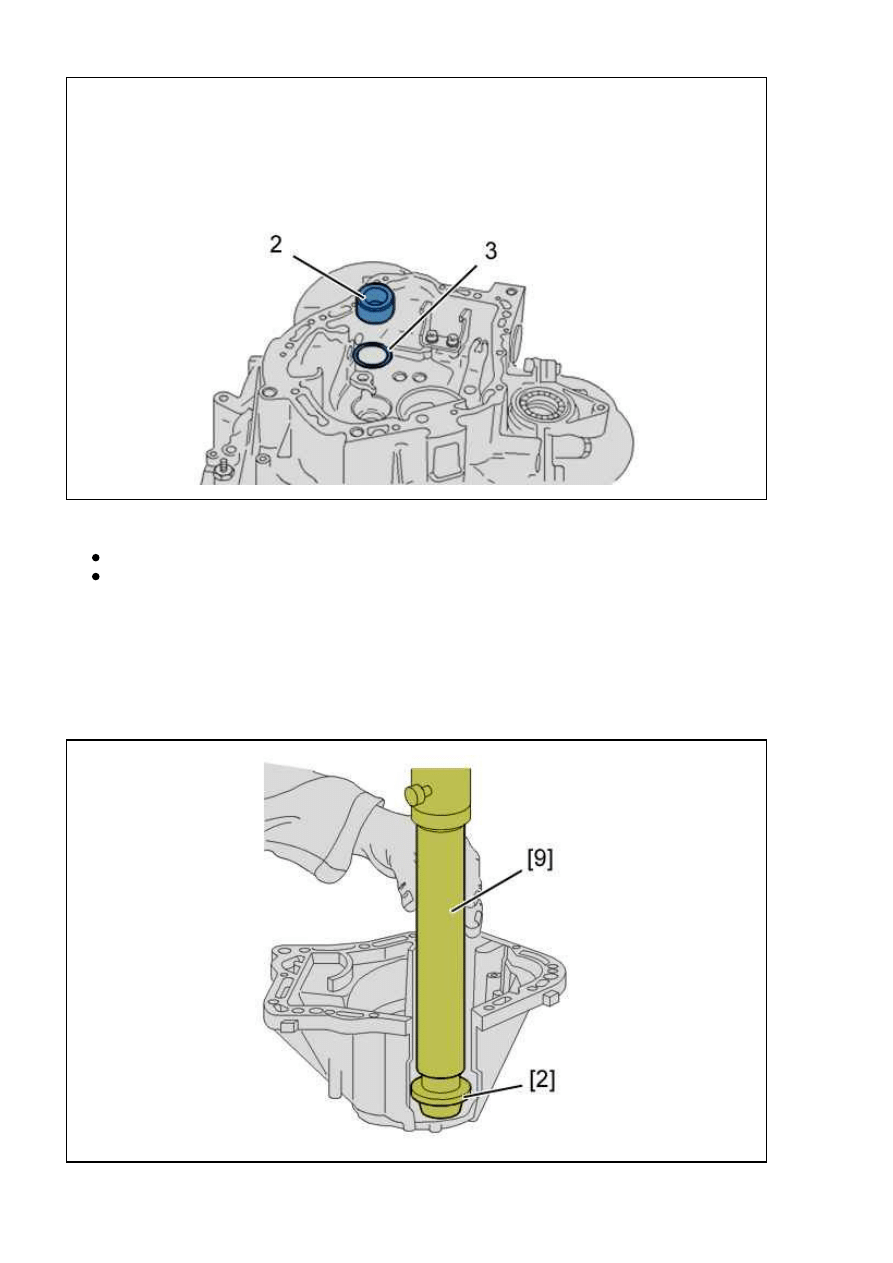 2
3

[9]
[2]