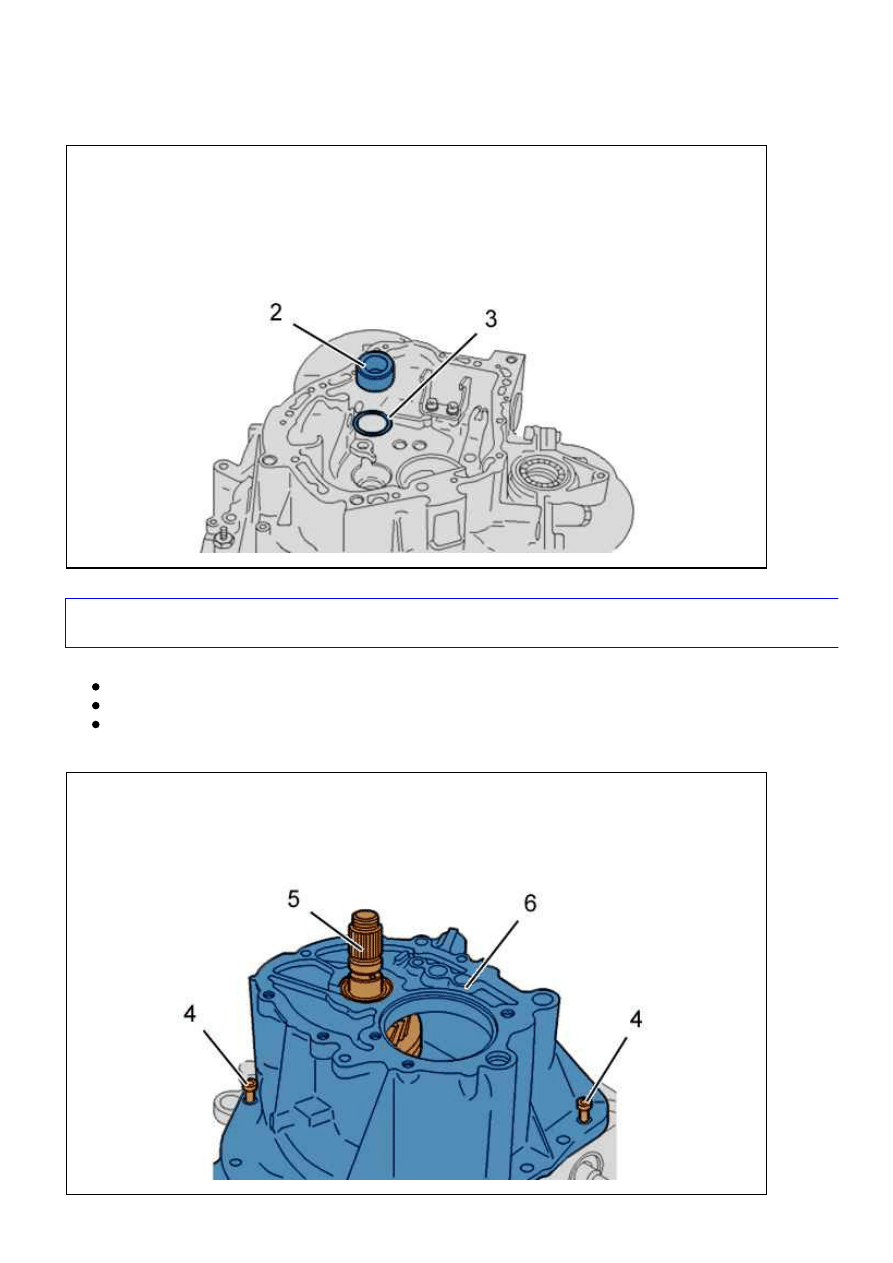 2
3

5
6
4
4