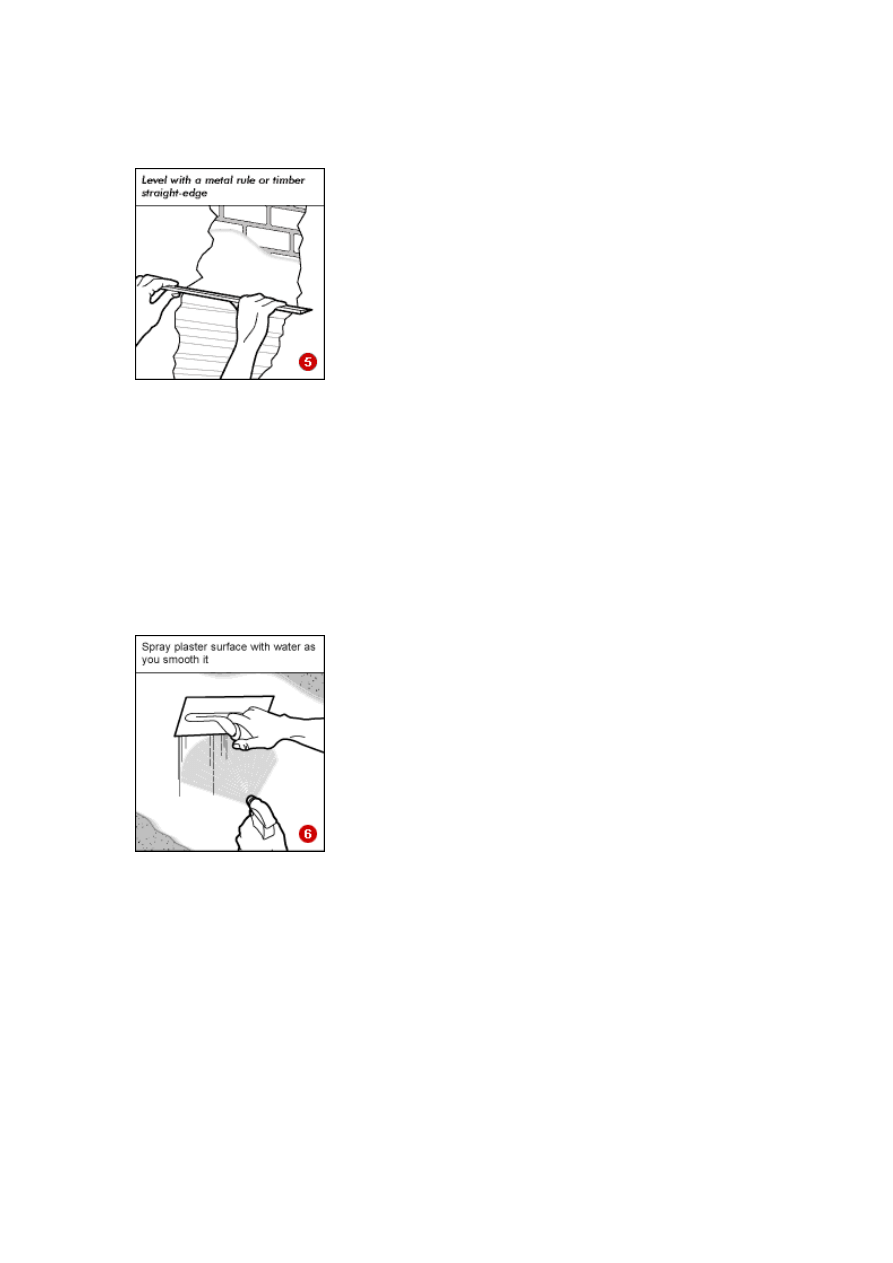 Level with a metal rule or timber straight-edge

5

Spray plaster surface with water as you smooth it

6