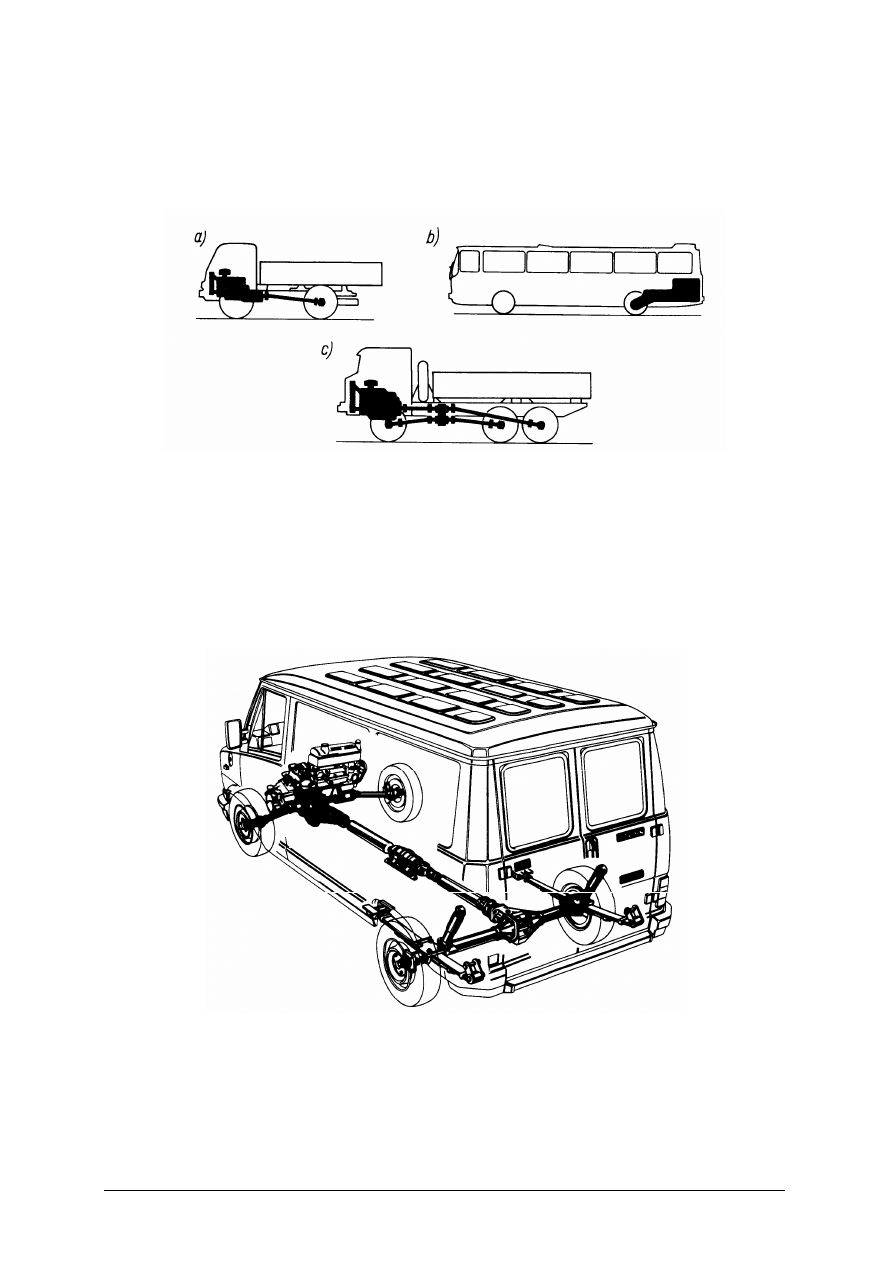 a)

b)

c)