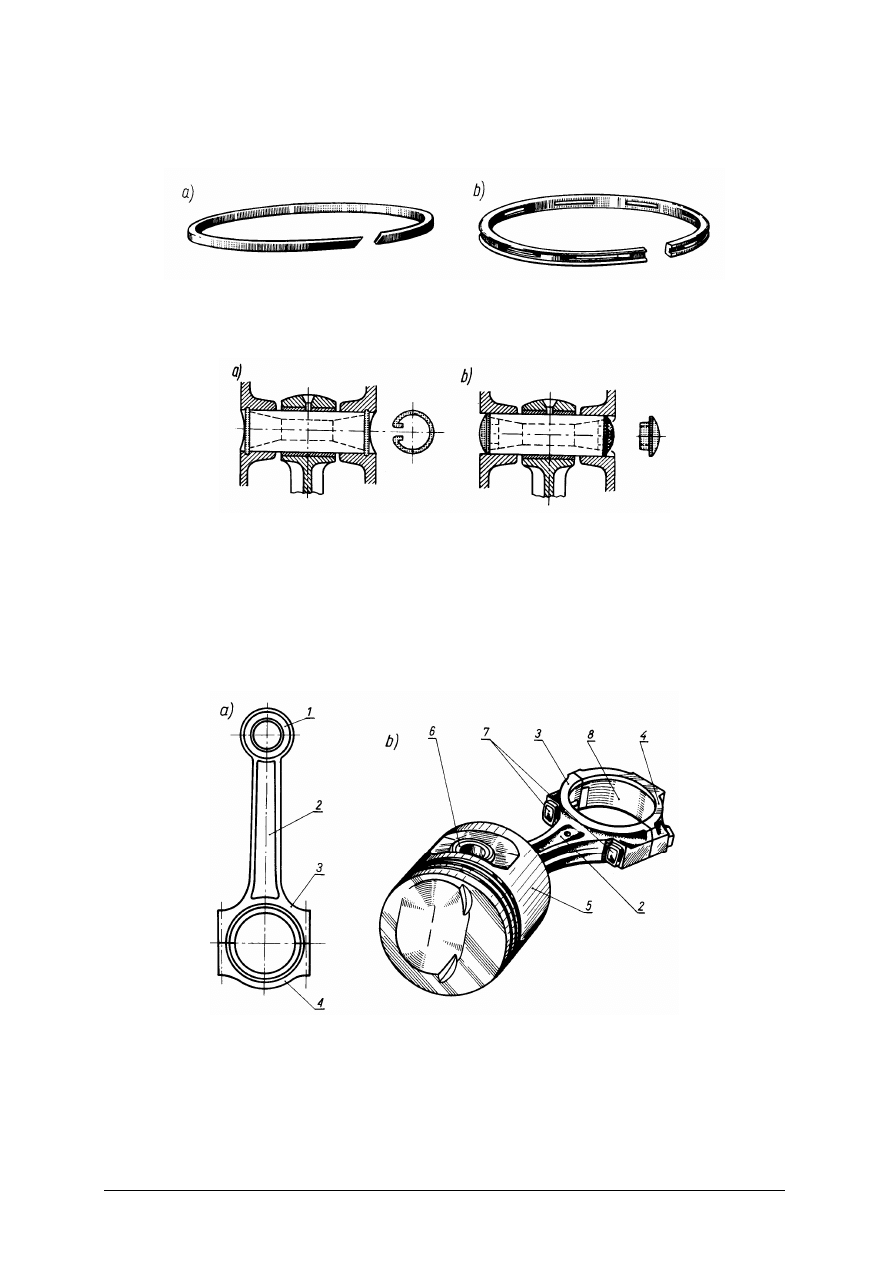 a)

b)

a)

b)

a)

1

2

3

4

b)

6

7

3

8

4

5

2