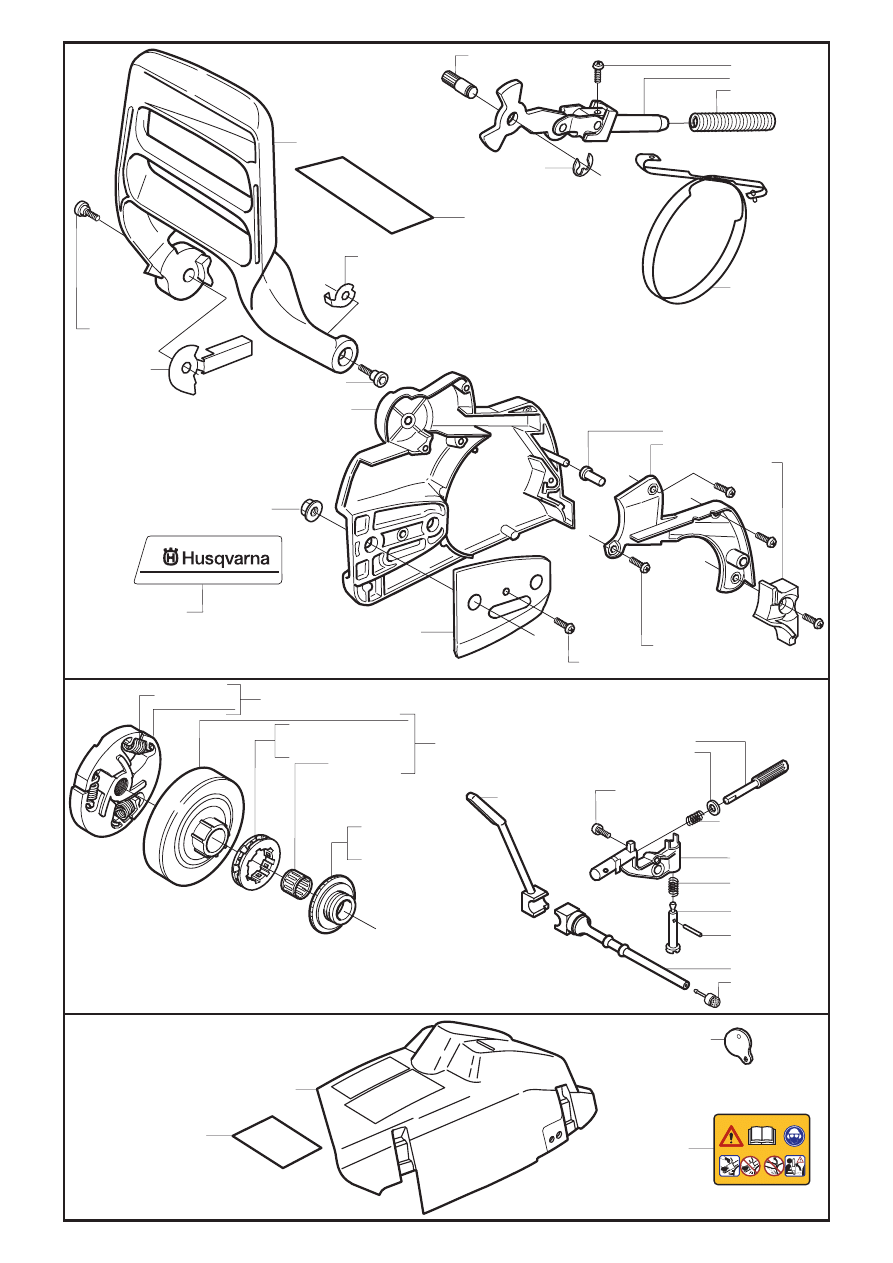 Husqvarna