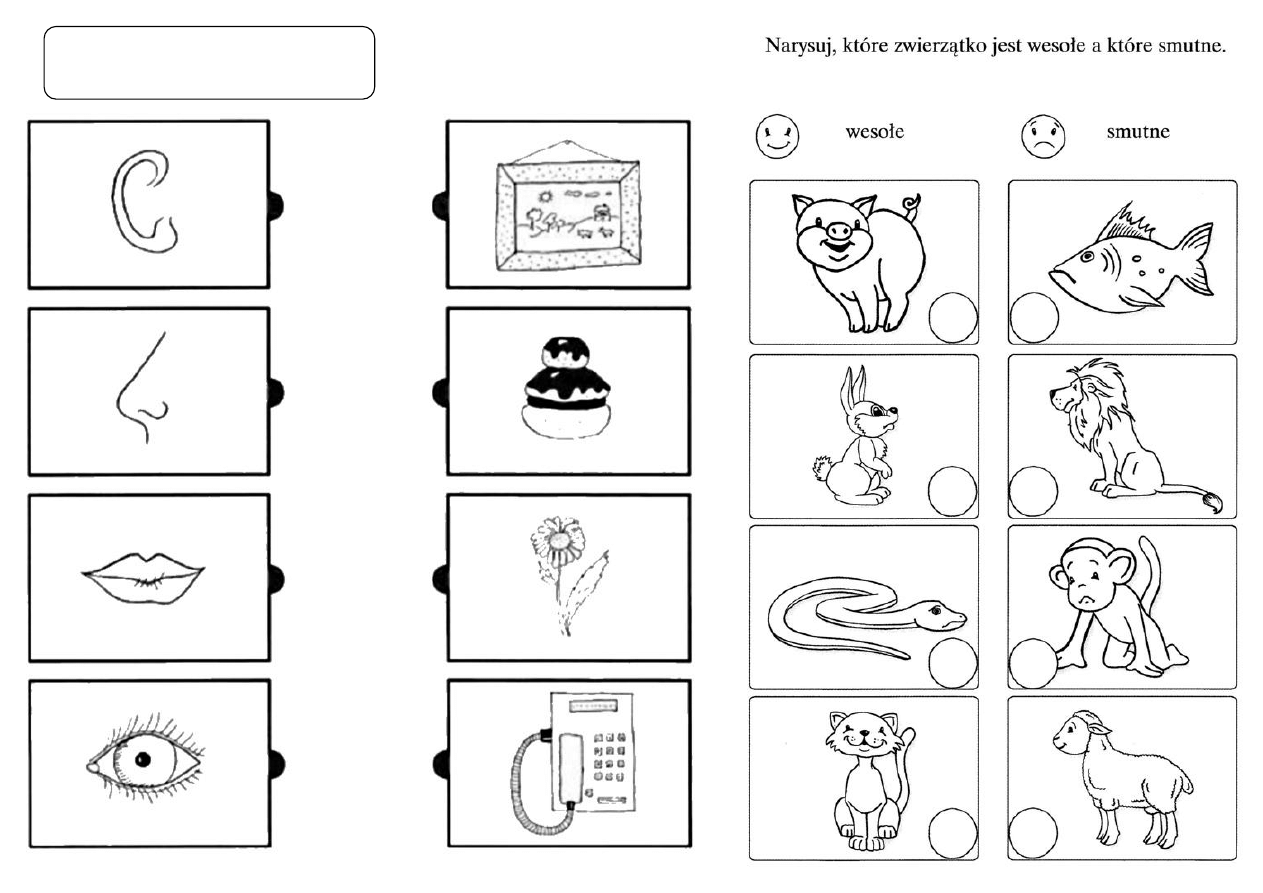 Narysuj, które zwierzątko jest wesołe a które smutne.

wesołe

smutne