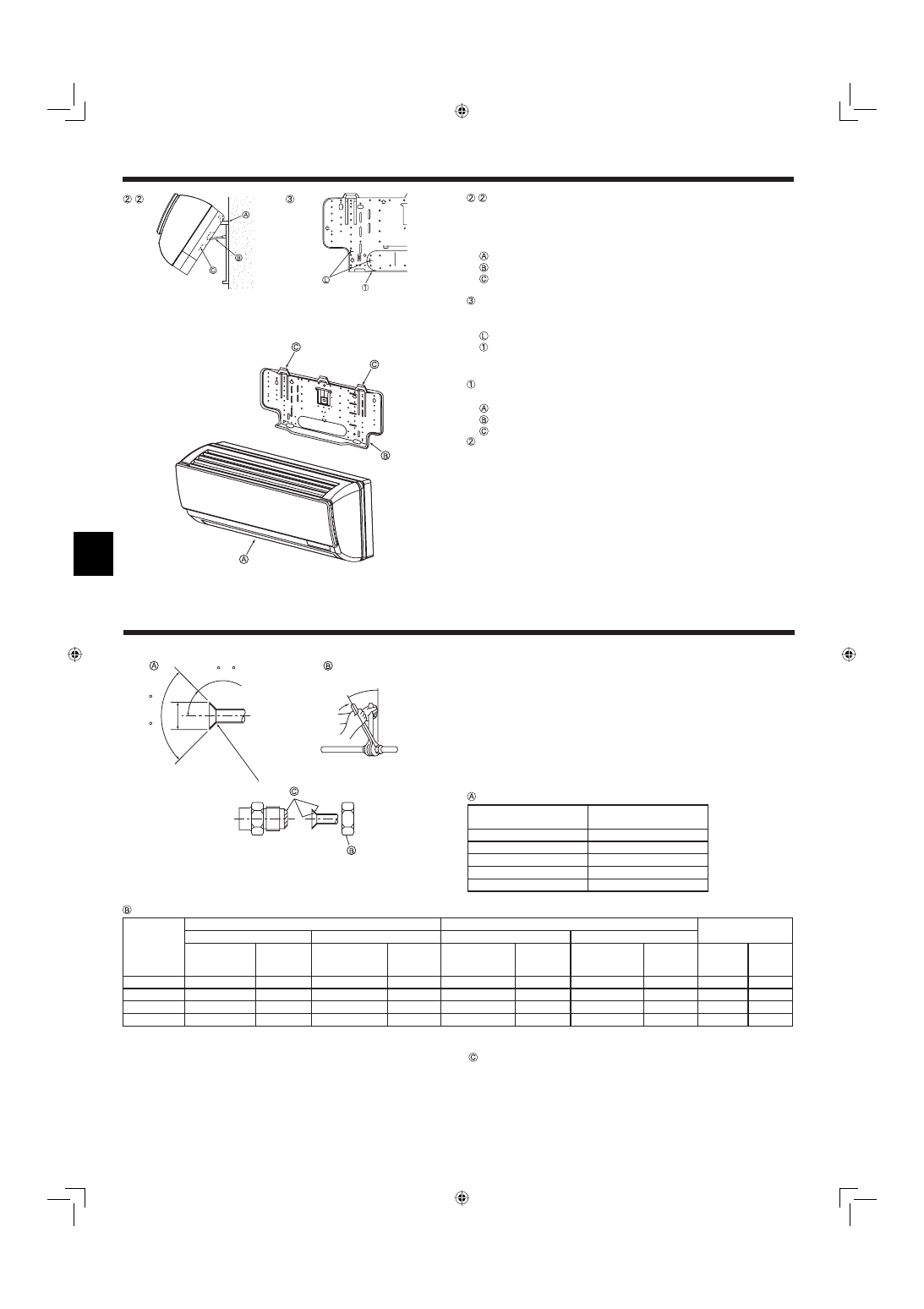 ② ②

Ⓐ

Ⓑ

Ⓒ

③

Ⓛ

①

Ⓒ

Ⓒ

Ⓑ

Ⓐ

② ②

Ⓐ
Ⓑ
Ⓒ

③

Ⓛ
①

①

Ⓐ
Ⓑ
Ⓒ
②

Ⓐ

Ⓑ

Ⓒ

Ⓑ

Ⓐ

Ⓑ

Ⓒ