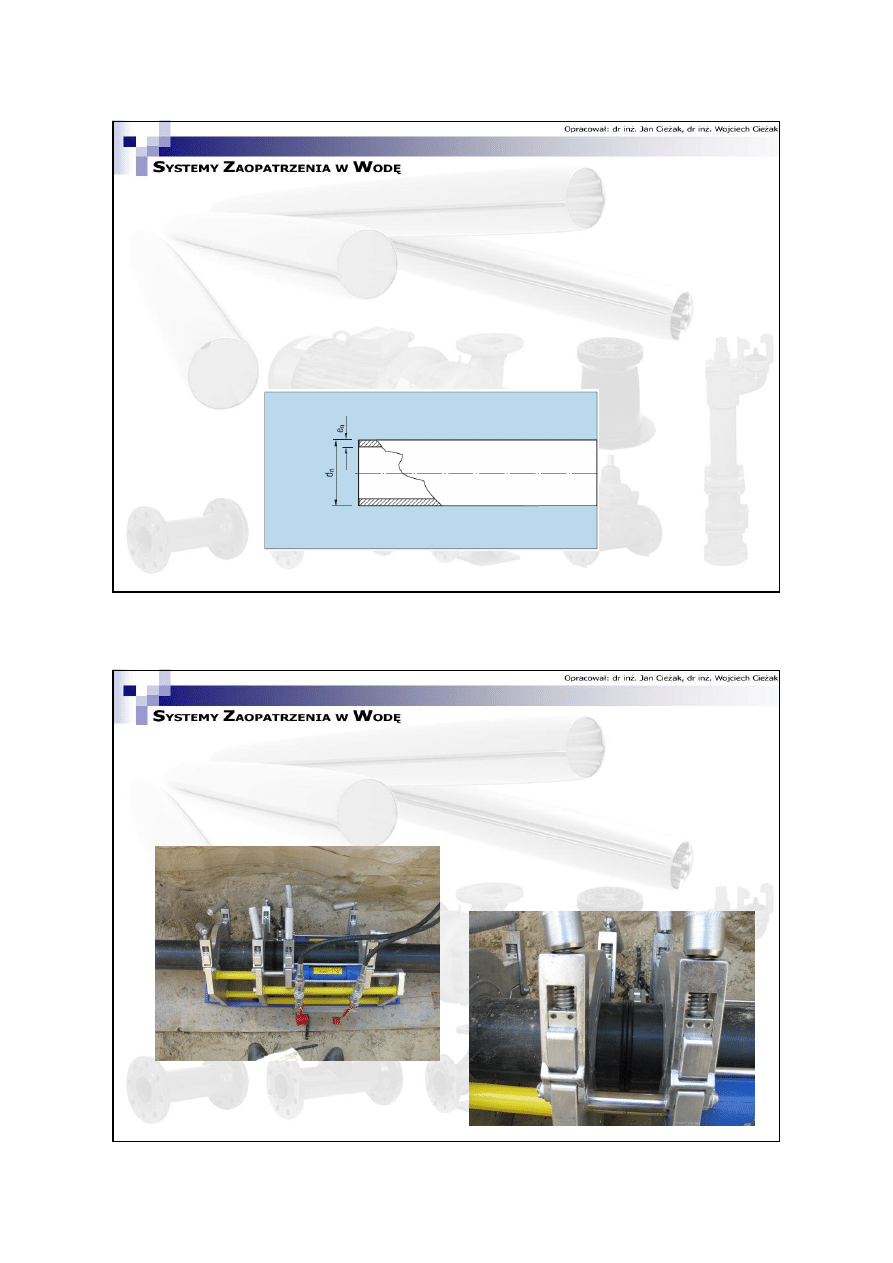 Opracował: dr inż. Jan Cieżak, dr inż. Wojciech Cieżak

SYSTEMY ZAOPATRZENIA W WODĘ

$e_n$

$d_n$

Opracował: dr inż. Jan Cieżak, dr inż. Wojciech Cieżak

SYSTEMY ZAOPATRZENIA W WODĘ