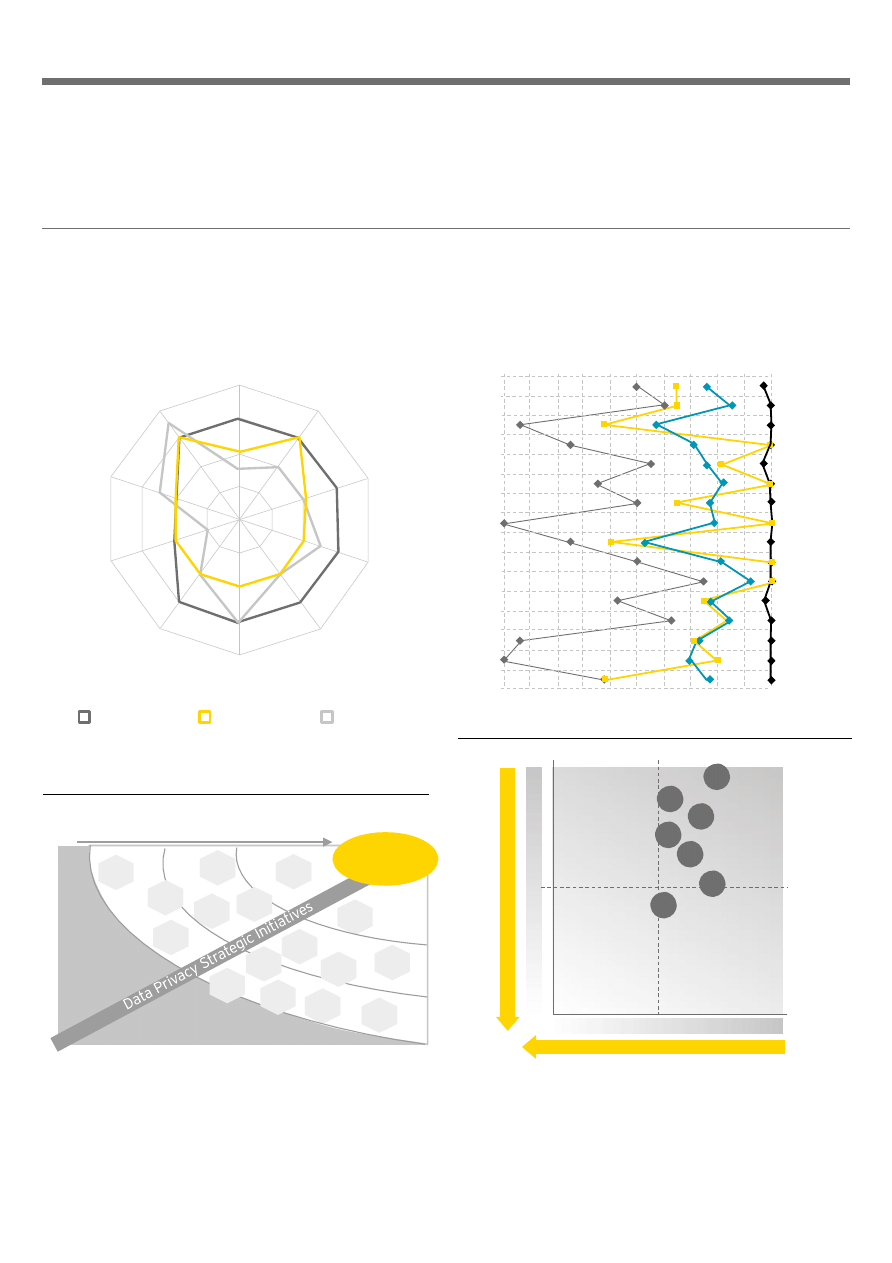 Data Privacy Strategic Initiatives