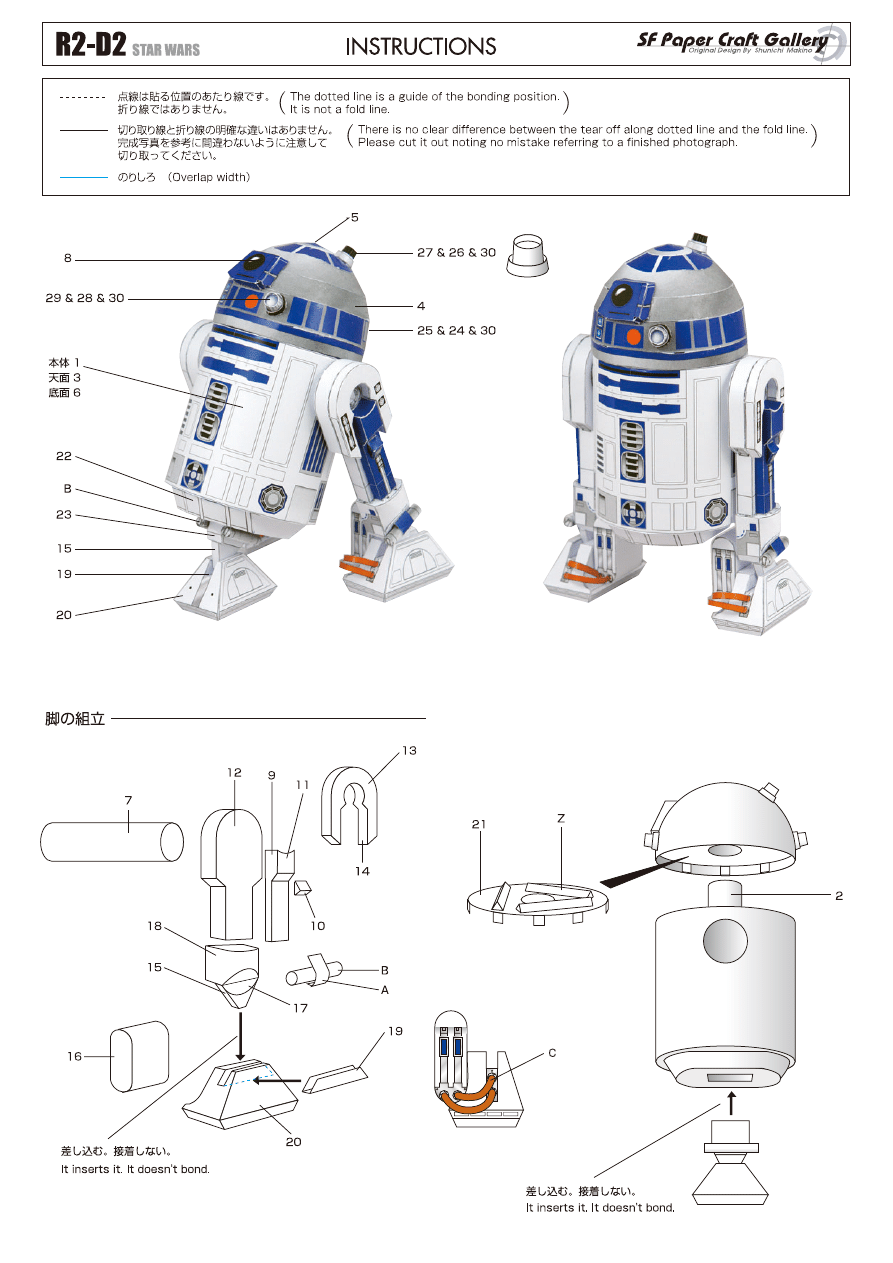 R2-D2 STAR WARS

INSTRUCTIONS

SF Paper Craft Gallery
Original Design By Shunichi Makino

点線は貼る位置のあたり線です。折り線ではありません。 (The dotted line is a guide of the bonding position. It is not a fold line.)

切り取り線と折り線の明確な違いはありません。完成写真を参考に間違わないように注意して切り取ってください。 (There is no clear difference between the tear off along dotted line and the fold line. Please cut it out noting no mistake referring to a finished photograph.)

のりしろ (Overlap width)

5
8
27 & 26 & 30
29 & 28 & 30
4
25 & 24 & 30
本体 1
天面 3
底面 6
22
B
23
15
19
20

脚の組立

7
12
9
11
13
14
10
18
15
17
B
A
16
19
20
差し込む。接着しない。
It inserts it. It doesn't bond.

21
Z
2
C
差し込む。接着しない。
It inserts it. It doesn't bond.