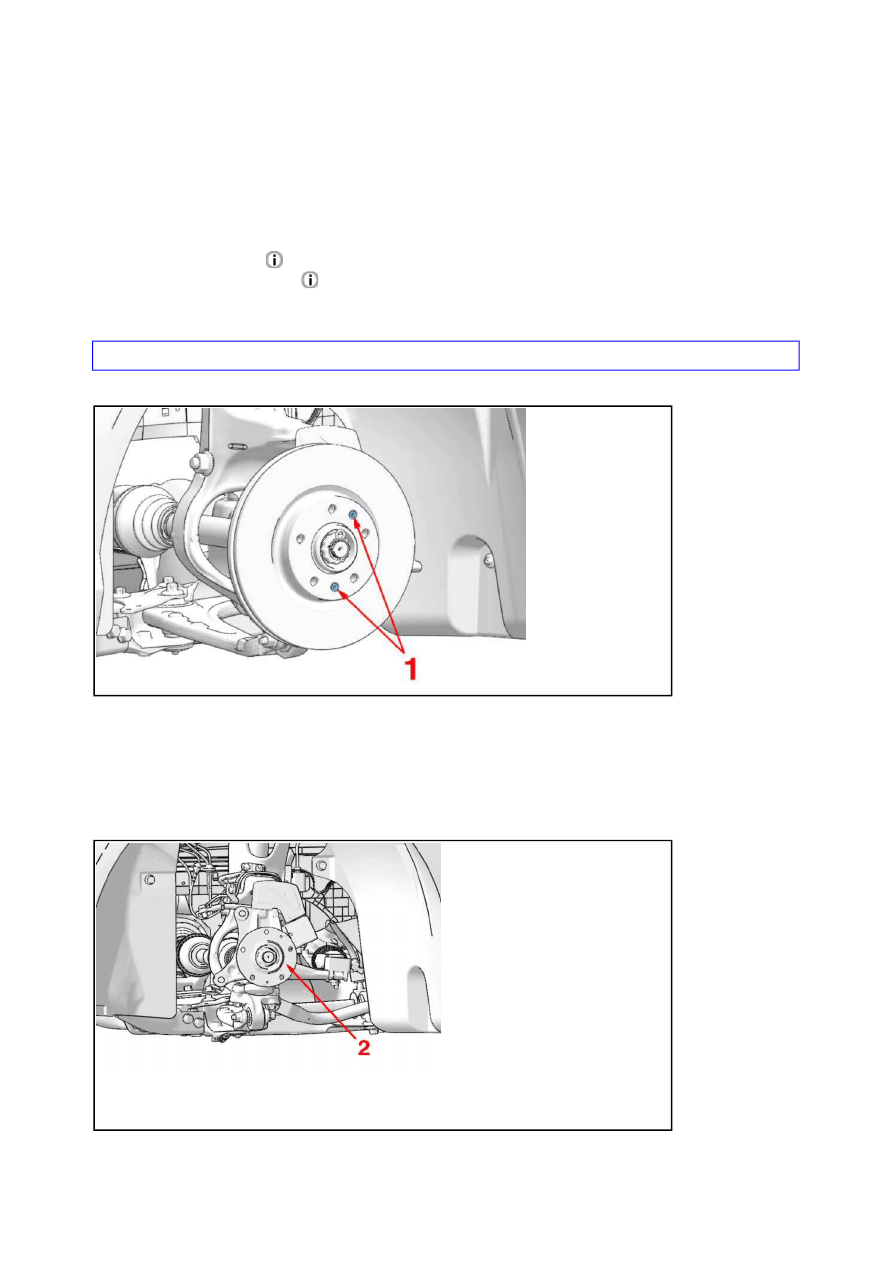 1

2