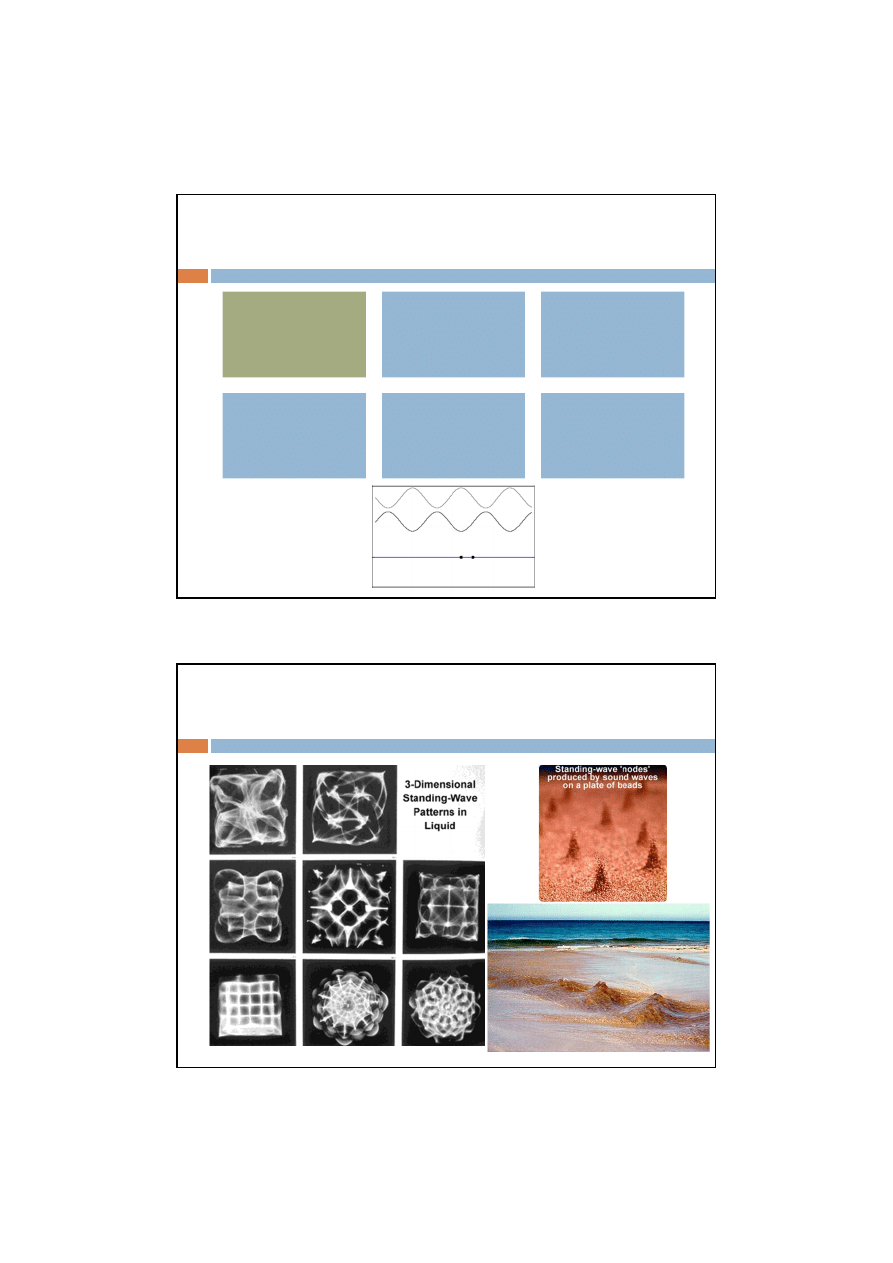 3-Dimensional Standing-Wave Patterns in Liquid

Standing-wave 'nodes' produced by sound waves on a plate of beads