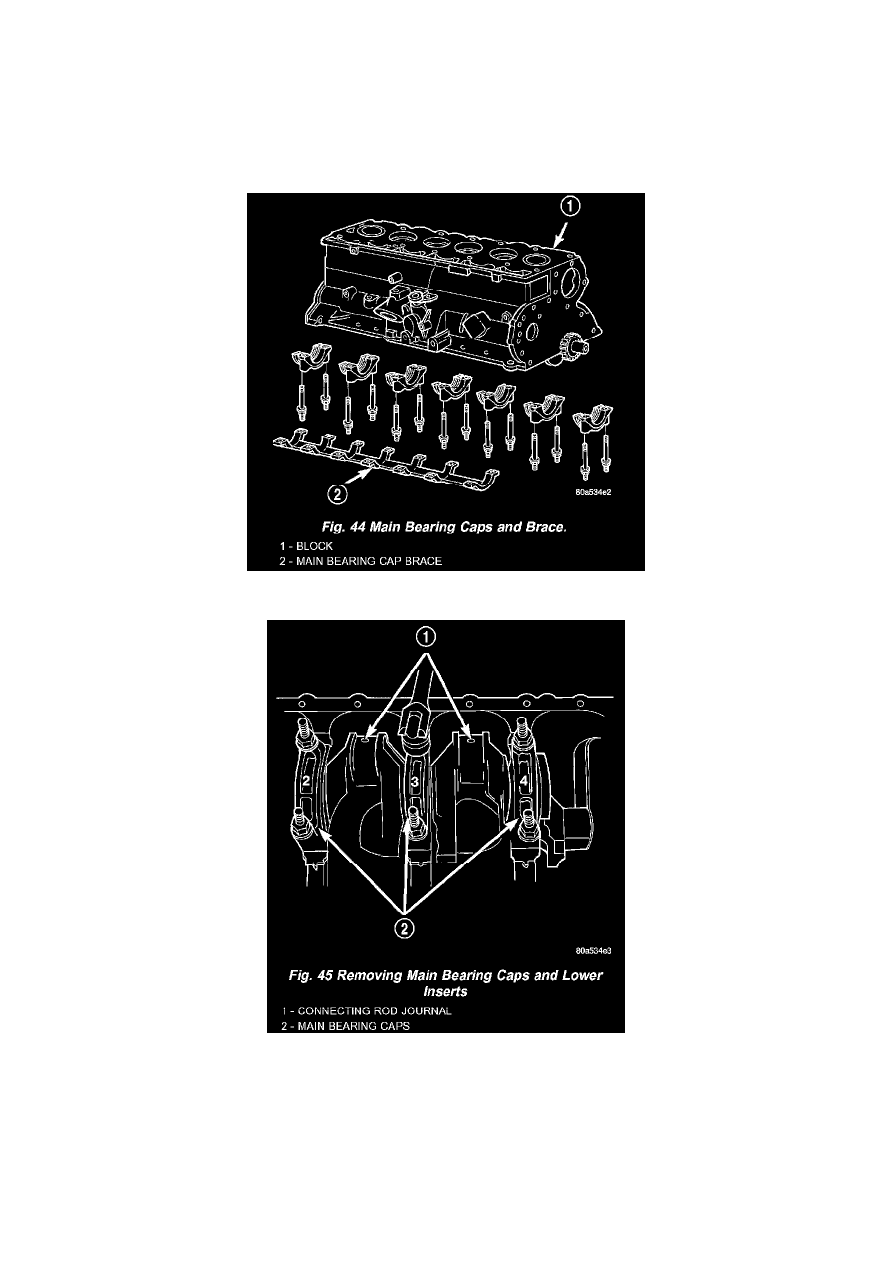 1

2

80a534e2

Fig. 44 Main Bearing Caps and Brace.

1 - BLOCK
2 - MAIN BEARING CAP BRACE

1

2

3

4

2

80a534e3

Fig. 45 Removing Main Bearing Caps and Lower Inserts

1 - CONNECTING ROD JOURNAL
2 - MAIN BEARING CAPS