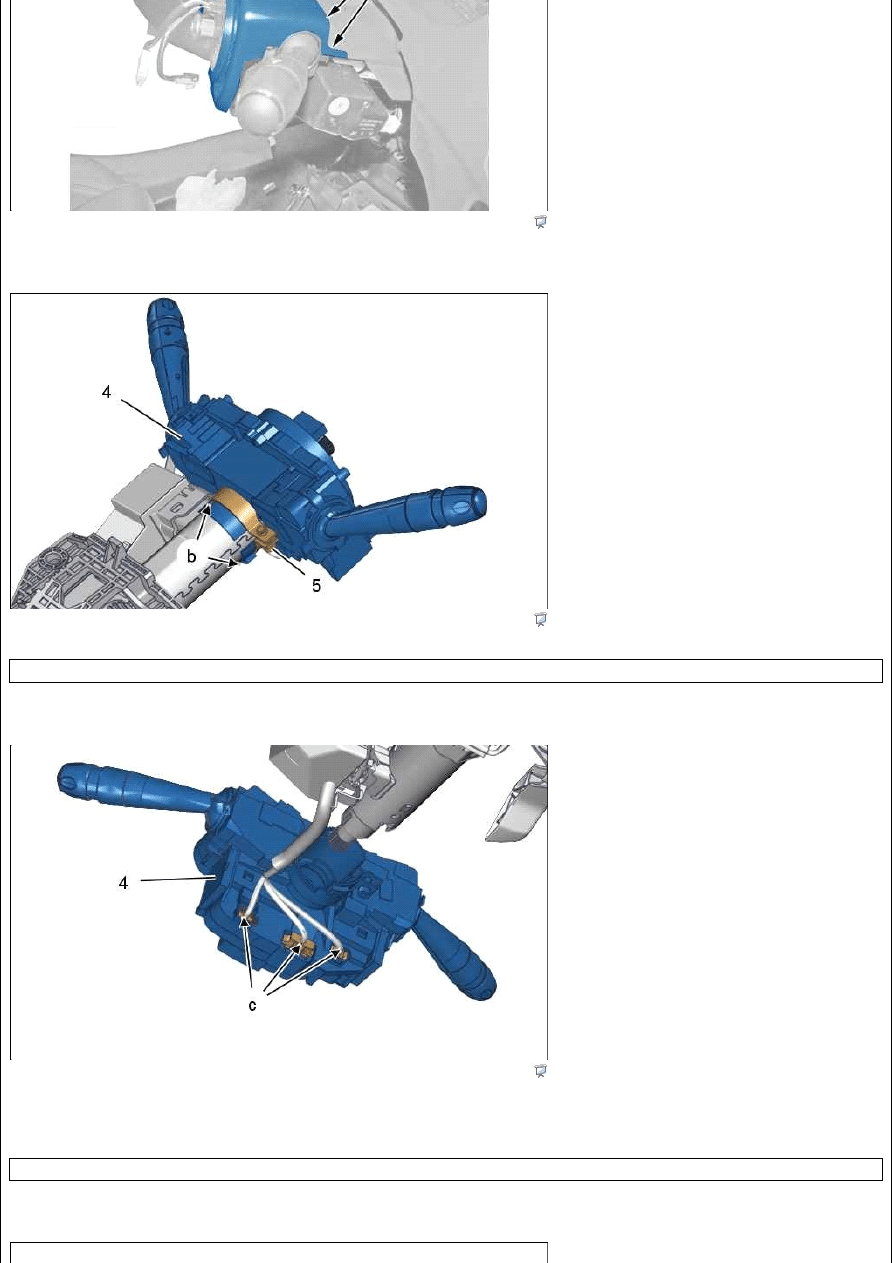 4

b

5

4

c