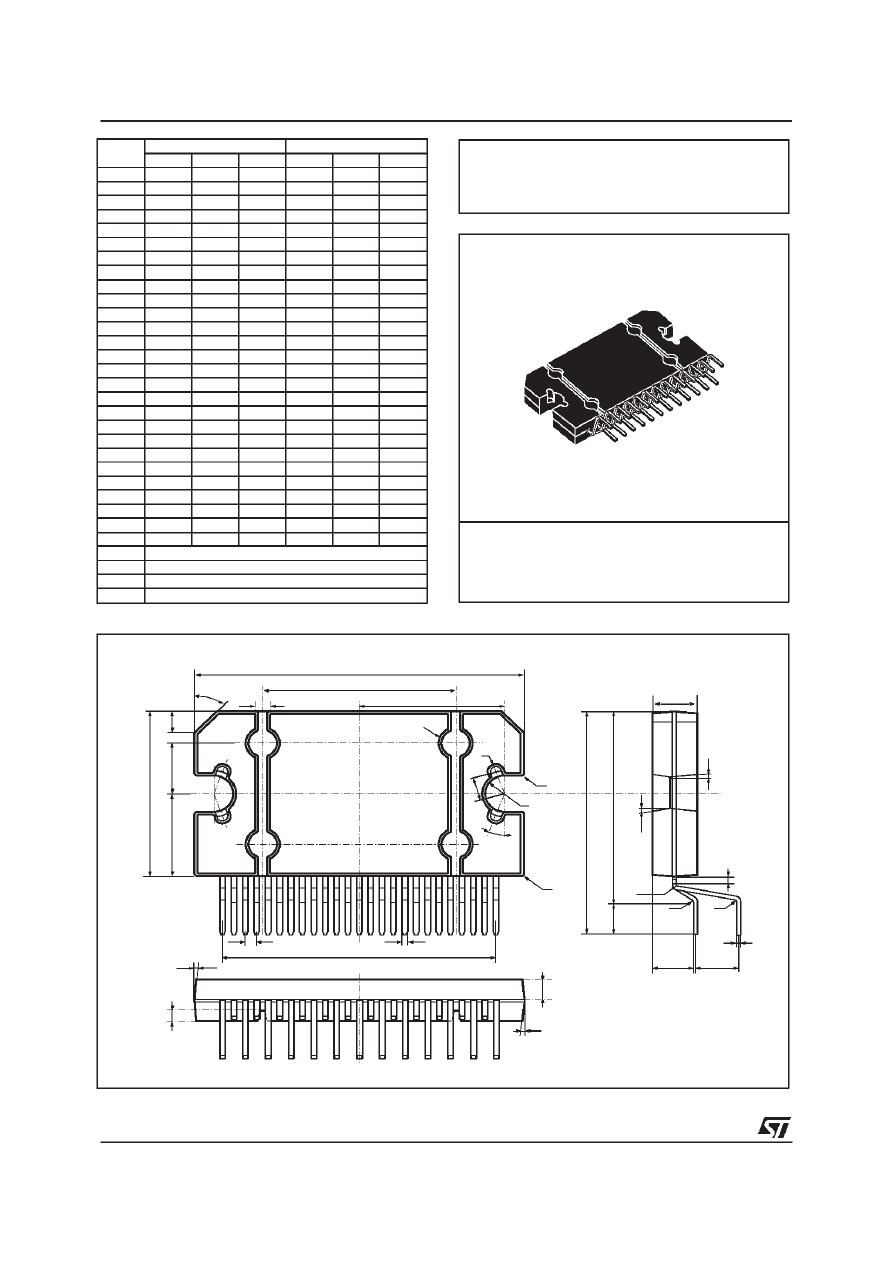 ST