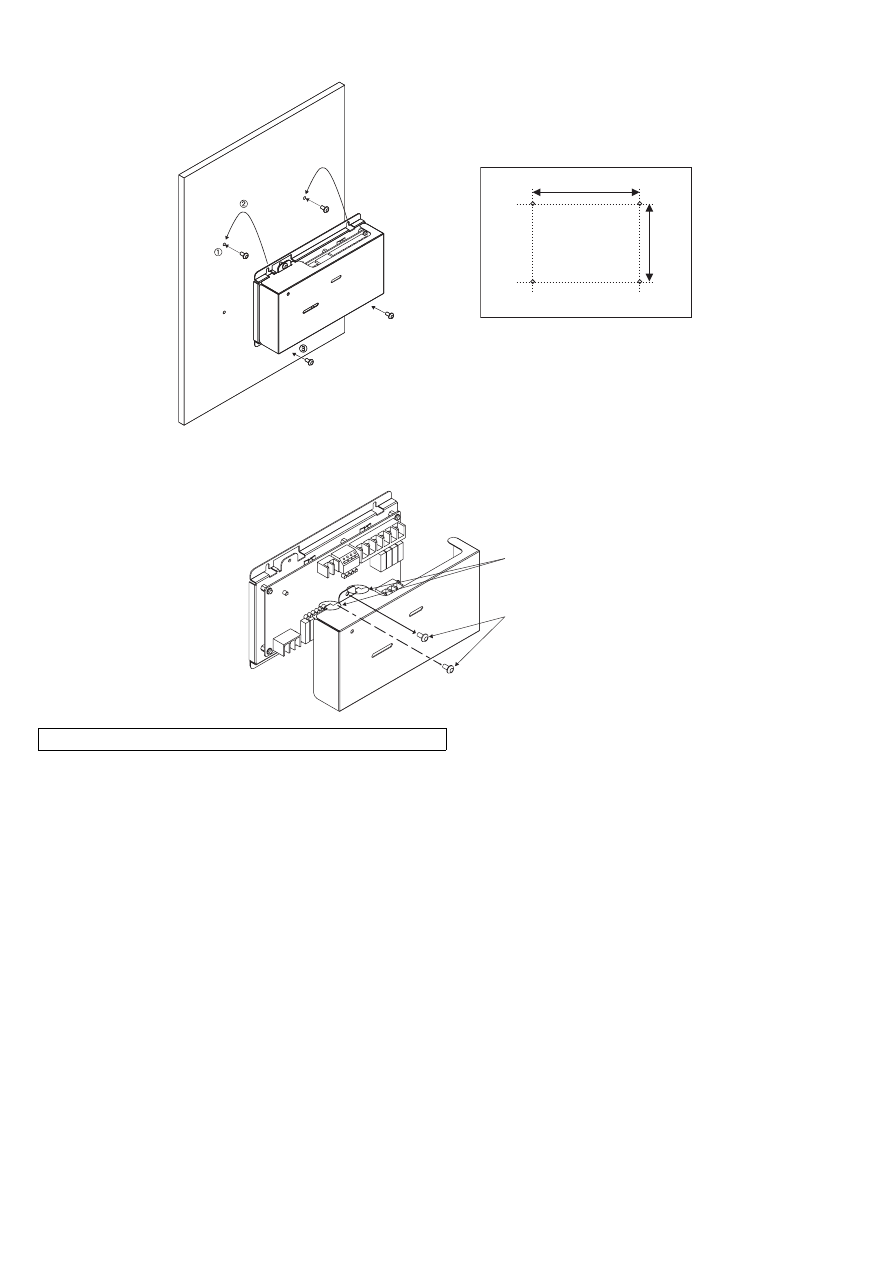 ①

②

③