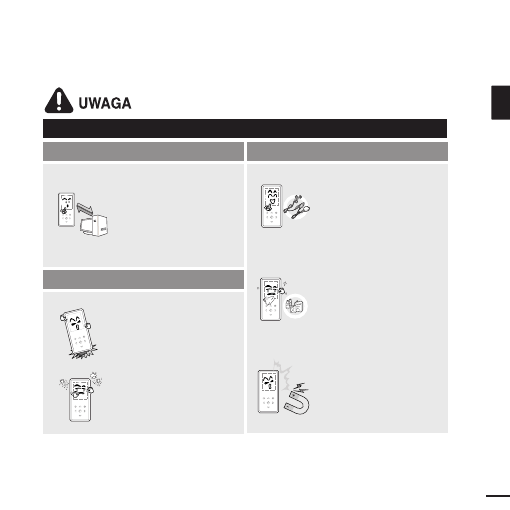 UWAGA