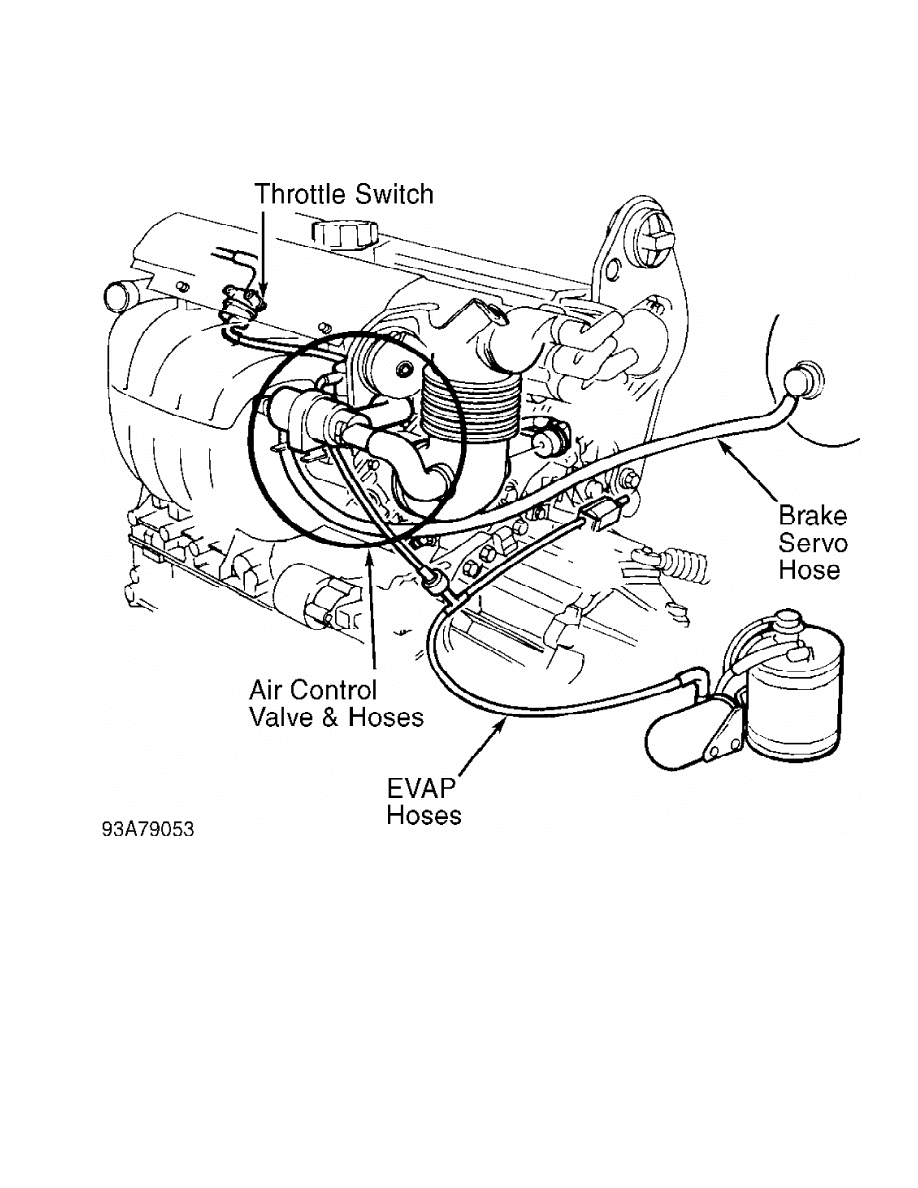 Throttle Switch

Brake Servo Hose

Air Control Valve & Hoses

EVAP Hoses

93A79053